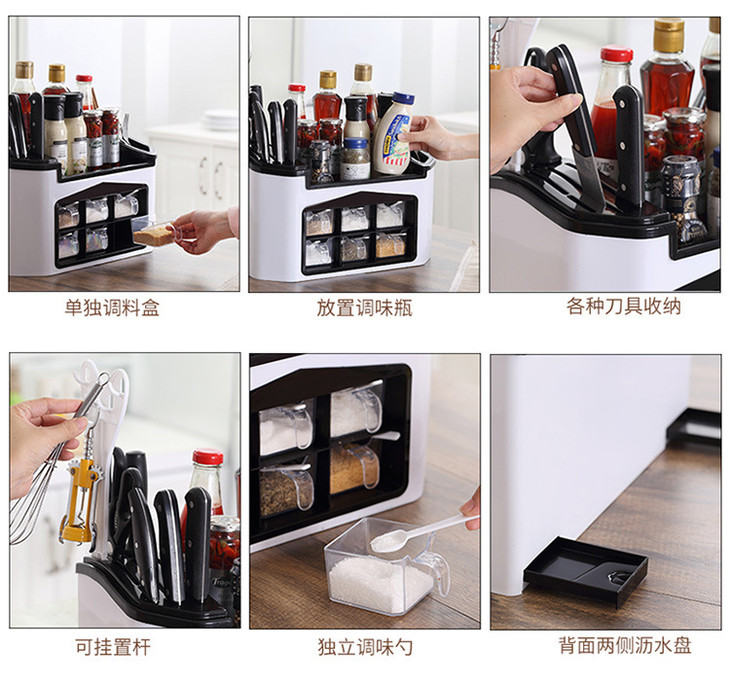 单独调料盒

放置调味瓶

各种刀具收纳

可挂置杆

独立调味勺

背面两侧沥水盘