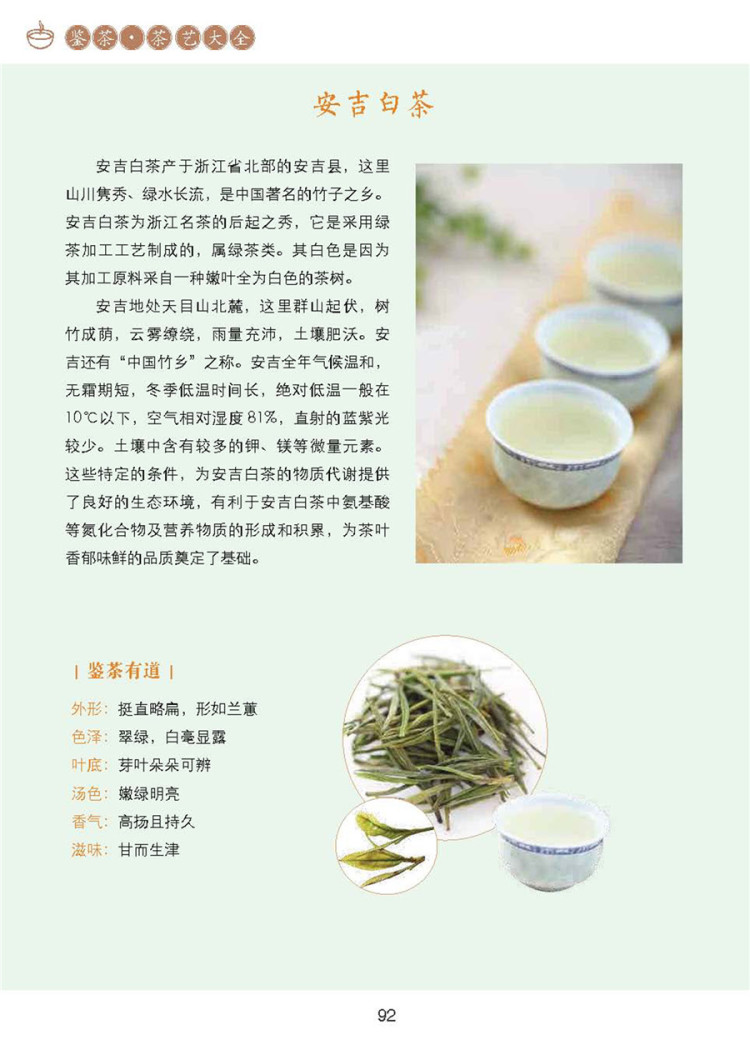 鉴茶·茶艺大全

安吉白茶

安吉白茶产于浙江省北部的安吉县，这里山川隽秀、绿水长流，是中国著名的竹子之乡。安吉白茶为浙江名茶的后起之秀，它是采用绿茶加工工艺制成的，属绿茶类。其白色是因为其加工原料采自一种嫩叶全为白色的茶树。

安吉地处天目山北麓，这里群山起伏，树竹成荫，云雾缭绕，雨量充沛，土壤肥沃。安吉还有“中国竹乡”之称。安吉全年气候温和，无霜期短，冬季低温时间长，绝对低温一般在10℃以下，空气相对湿度81%，直射的蓝紫光较少。土壤中含有较多的钾、镁等微量元素。这些特定的条件，为安吉白茶的物质代谢提供了良好的生态环境，有利于安吉白茶中氨基酸等氮化合物及营养物质的形成和积累，为茶叶香郁味鲜的品质奠定了基础。

| 鉴茶有道 |

外形：挺直略扁，形如兰蕙
色泽：翠绿，白毫显露
叶底：芽叶朵朵可辨
汤色：嫩绿明亮
香气：高扬且持久
滋味：甘而生津

92