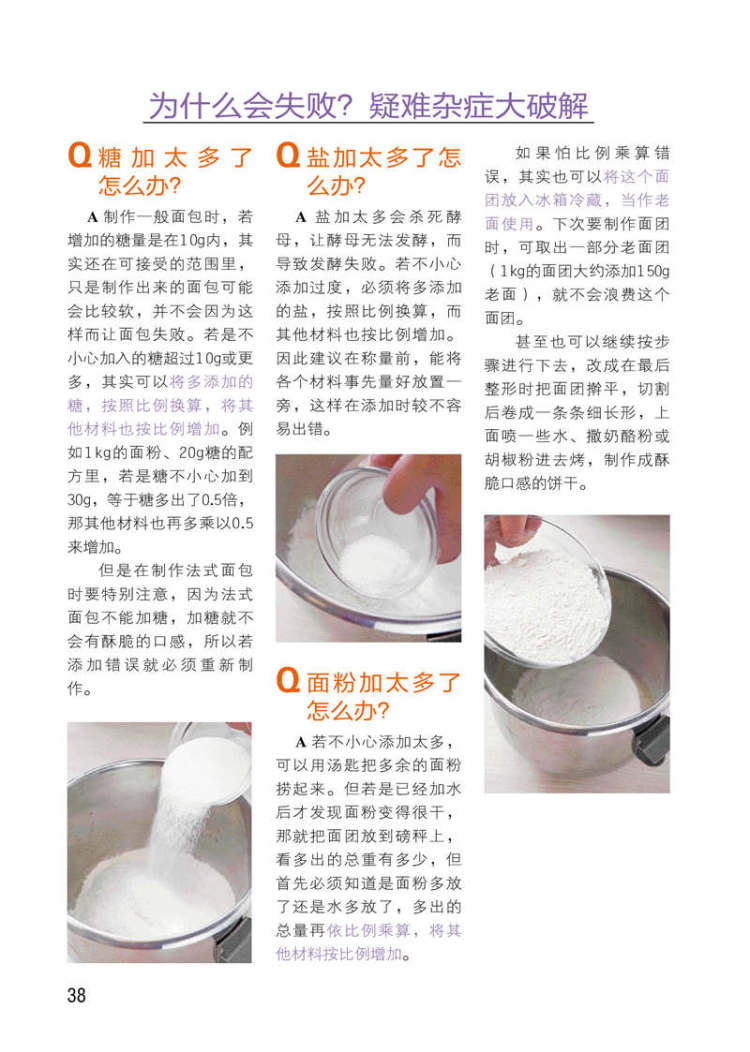 为什么会失败？疑难杂症大破解

Q 糖加太多了怎么办？

A 制作一般面包时，若增加的糖量是在10g内，其实还在可接受的范围里，只是制作出来的面包可能会比较软，并不会因为这样而让面包失败。若是不小心加入的糖超过10g或更多，其实可以将多添加的糖，按照比例换算，将其他材料也按比例增加。例如1kg的面粉、20g糖的配方里，若是糖不小心加到30g，等于糖多出了0.5倍，那其他材料也再多乘以0.5来增加。

但是在制作法式面包时要特别注意，因为法式面包不能加糖，加糖就不会有酥脆的口感，所以若添加错误就必须重新制作。

Q 盐加太多了怎么办？

A 盐加太多会杀死酵母，让酵母无法发酵，而导致发酵失败。若不小心添加过度，必须将多添加的盐，按照比例换算，而其他材料也按比例增加。因此建议在称量前，能将各个材料事先量好放置一旁，这样在添加时较不容易出错。

Q 面粉加太多了怎么办？

A 若不小心添加太多，可以用汤匙把多余的面粉捞起来。但若是已经加水后才发现面粉变得很干，那就把面团放到磅秤上，看多出的总重有多少，但首先必须知道是面粉多放了还是水多放了，多出的总量再依比例乘算，将其他材料按比例增加。

如果怕比例乘算错误，其实也可以将这个面团放入冰箱冷藏，当作老面使用。下次要制作面团时，可取出一部分老面团（1kg的面团大约添加150g老面），就不会浪费这个面团。

甚至也可以继续按步骤进行下去，改成在最后整形时把面团擀平，切割后卷成一条条细长形，上面喷一些水、撒奶酪粉或胡椒粉进去烤，制作成酥脆口感的饼干。

38