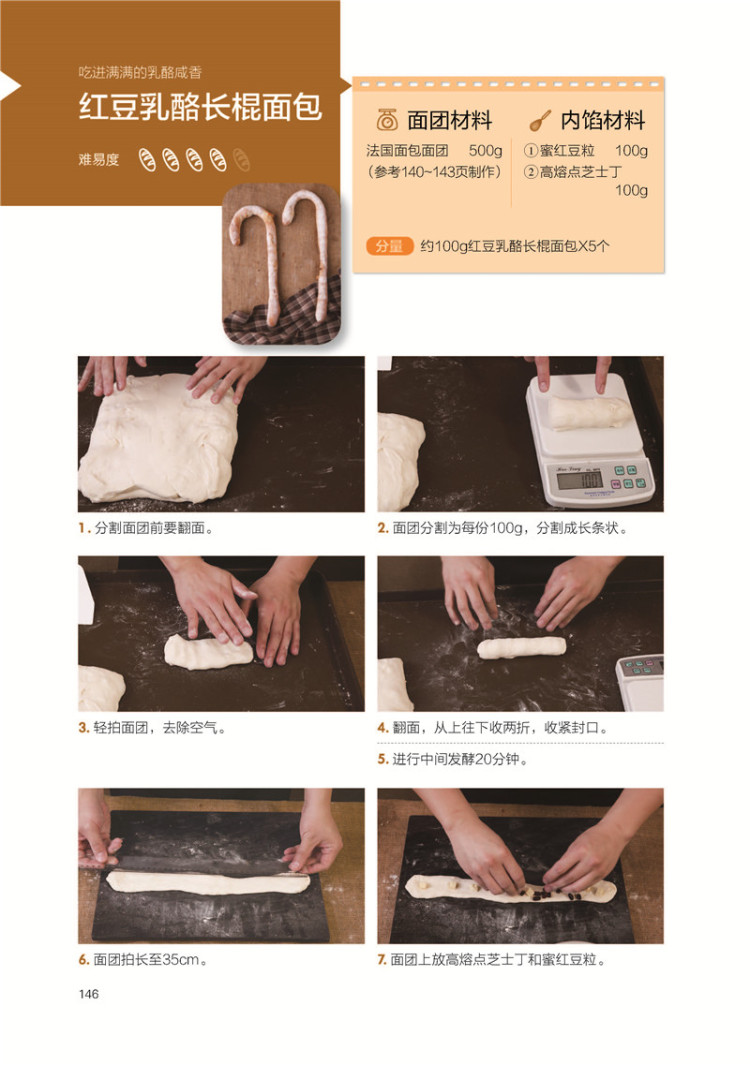 吃进满满的乳酪咸香

红豆乳酪长棍面包

难易度

面团材料

法国面包面团 500g
（参考140~143页制作）

内馅材料

①蜜红豆粒 100g
②高熔点芝士丁 100g

分量 约100g红豆乳酪长棍面包X5个

100

1. 分割面团前要翻面。

2. 面团分割为每份100g，分割成长条状。

3. 轻拍面团，去除空气。

4. 翻面，从上往下收两折，收紧封口。

5. 进行中间发酵20分钟。

6. 面团拍长至35cm。

7. 面团上放高熔点芝士丁和蜜红豆粒。

146