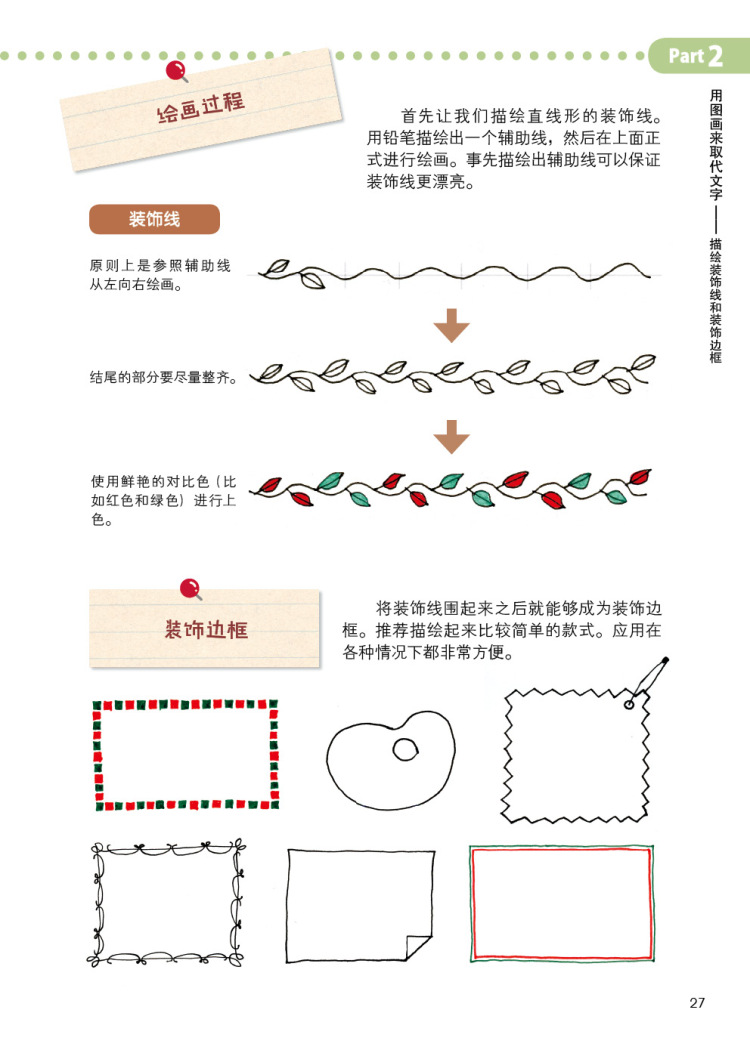 Part 2

用图画来取代文字——描绘装饰线和装饰边框

绘画过程

首先让我们描绘直线形的装饰线。用铅笔描绘出一个辅助线，然后在上面正式进行绘画。事先描绘出辅助线可以保证装饰线更漂亮。

装饰线

原则上是参照辅助线从左向右绘画。

结尾的部分要尽量整齐。

使用鲜艳的对比色（比如红色和绿色）进行上色。

装饰边框

将装饰线围起来之后就能够成为装饰边框。推荐描绘起来比较简单的款式。应用在各种情况下都非常方便。

27