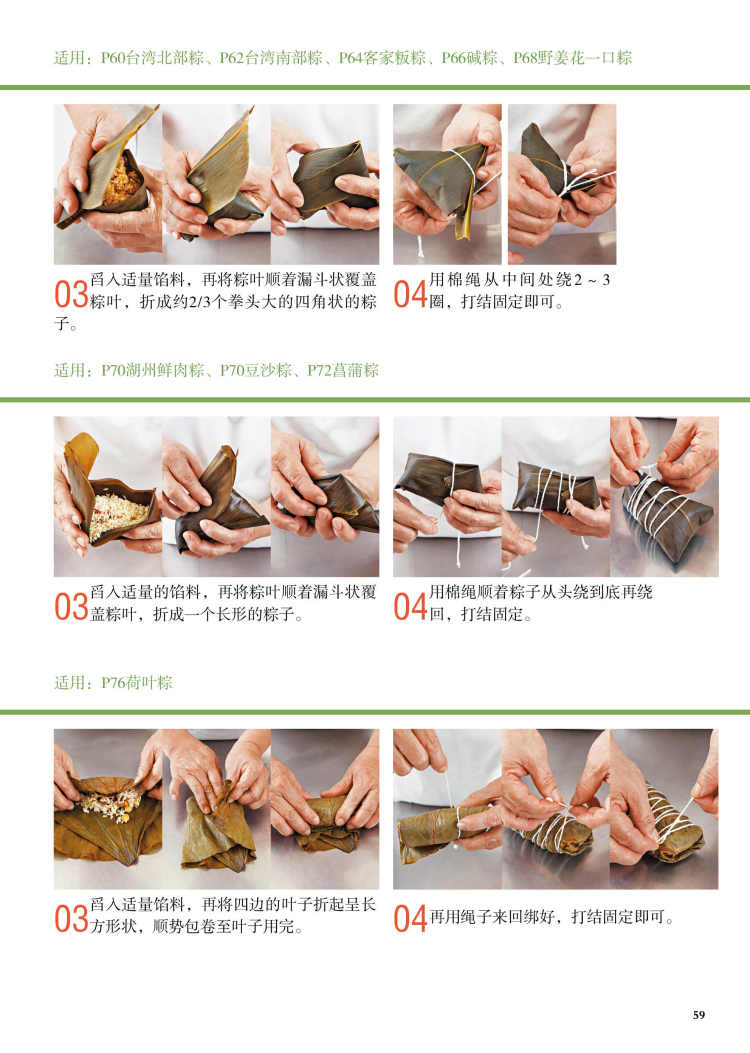 适用：P60台湾北部粽、P62台湾南部粽、P64客家粄粽、P66碱粽、P68野姜花一口粽

03 舀入适量馅料，再将粽叶顺着漏斗状覆盖粽叶，折成约2/3个拳头大的四角状的粽子。

04 用棉绳从中间处绕2～3圈，打结固定即可。

适用：P70湖州鲜肉粽、P70豆沙粽、P72菖蒲粽

03 舀入适量的馅料，再将粽叶顺着漏斗状覆盖粽叶，折成一个长形的粽子。

04 用棉绳顺着粽子从头绕到底再绕回，打结固定。

适用：P76荷叶粽

03 舀入适量馅料，再将四边的叶子折起呈长方形状，顺势包卷至叶子用完。

04 再用绳子来回绑好，打结固定即可。

59