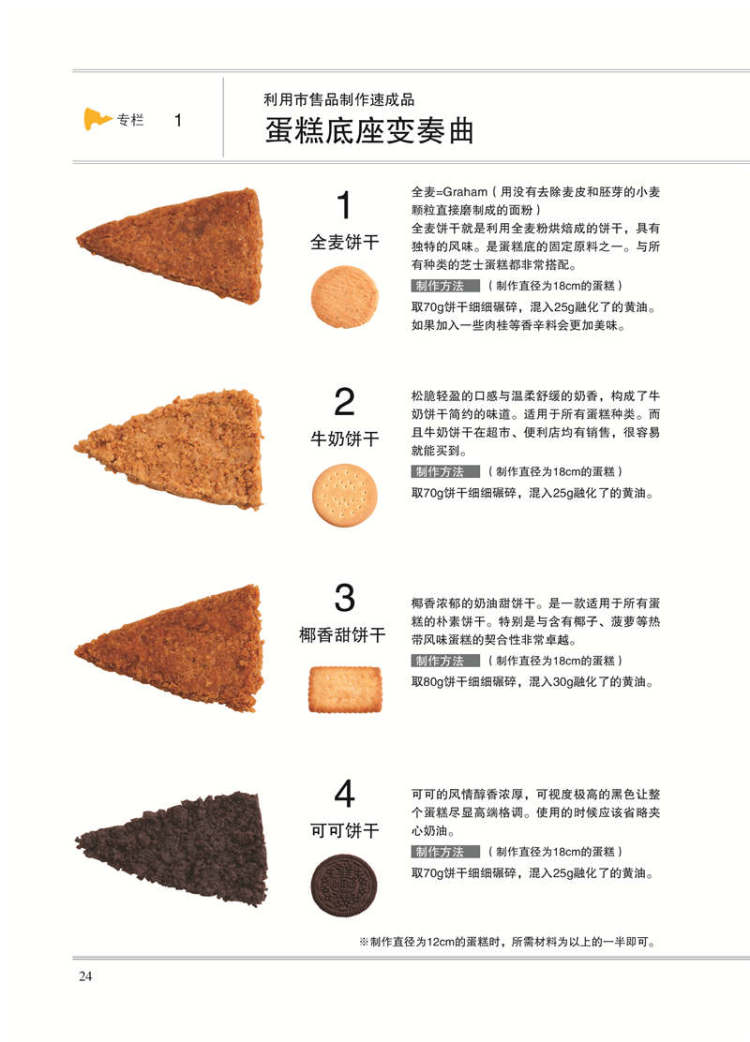 专栏 1

利用市售品制作速成品

蛋糕底座变奏曲

1
全麦饼干

全麦=Graham（用没有去除麦皮和胚芽的小麦颗粒直接磨制成的面粉）
全麦饼干就是利用全麦粉烘焙成的饼干，具有独特的风味。是蛋糕底的固定原料之一。与所有种类的芝士蛋糕都非常搭配。
制作方法 （制作直径为18cm的蛋糕）
取70g饼干细细碾碎，混入25g融化了的黄油。如果加入一些肉桂等香辛料会更加美味。

2
牛奶饼干

松脆轻盈的口感与温柔舒缓的奶香，构成了牛奶饼干简约的味道。适用于所有蛋糕种类。而且牛奶饼干在超市、便利店均有销售，很容易就能买到。
制作方法 （制作直径为18cm的蛋糕）
取70g饼干细细碾碎，混入25g融化了的黄油。

3
椰香甜饼干

椰香浓郁的奶油甜饼干。是一款适用于所有蛋糕的朴素饼干。特别是与含有椰子、菠萝等热带风味蛋糕的契合性非常卓越。
制作方法 （制作直径为18cm的蛋糕）
取80g饼干细细碾碎，混入30g融化了的黄油。

4
可可饼干

可可的风情醇香浓厚，可视度极高的黑色让整个蛋糕尽显高端格调。使用的时候应该省略夹心奶油。
制作方法 （制作直径为18cm的蛋糕）
取70g饼干细细碾碎，混入25g融化了的黄油。

※制作直径为12cm的蛋糕时，所需材料为以上的一半即可。

24