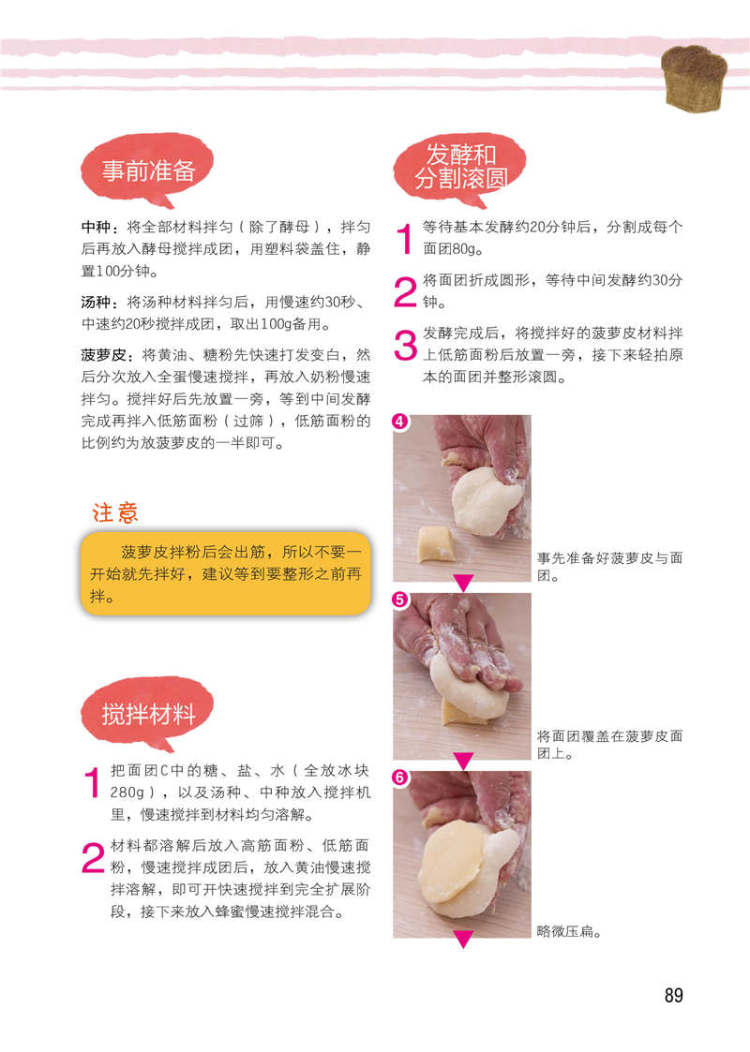 事前准备

中种：将全部材料拌匀（除了酵母），拌匀后再放入酵母搅拌成团，用塑料袋盖住，静置100分钟。

汤种：将汤种材料拌匀后，用慢速约30秒、中速约20秒搅拌成团，取出100g备用。

菠萝皮：将黄油、糖粉先快速打发变白，然后分次放入全蛋慢速搅拌，再放入奶粉慢速拌匀。搅拌好后先放置一旁，等到中间发酵完成再拌入低筋面粉（过筛），低筋面粉的比例约为放菠萝皮的一半即可。

注意

菠萝皮拌粉后会出筋，所以不要一开始就先拌好，建议等到要整形之前再拌。

搅拌材料

1 把面团C中的糖、盐、水（全放冰块280g），以及汤种、中种放入搅拌机里，慢速搅拌到材料均匀溶解。

2 材料都溶解后放入高筋面粉、低筋面粉，慢速搅拌成团后，放入黄油慢速搅拌溶解，即可开快速搅拌到完全扩展阶段，接下来放入蜂蜜慢速搅拌混合。

发酵和分割滚圆

1 等待基本发酵约20分钟后，分割成每个面团80g。

2 将面团折成圆形，等待中间发酵约30分钟。

3 发酵完成后，将搅拌好的菠萝皮材料拌上低筋面粉后放置一旁，接下来轻拍原本的面团并整形滚圆。

4
事先准备好菠萝皮与面团。

5
将面团覆盖在菠萝皮面团上。

6
略微压扁。

89