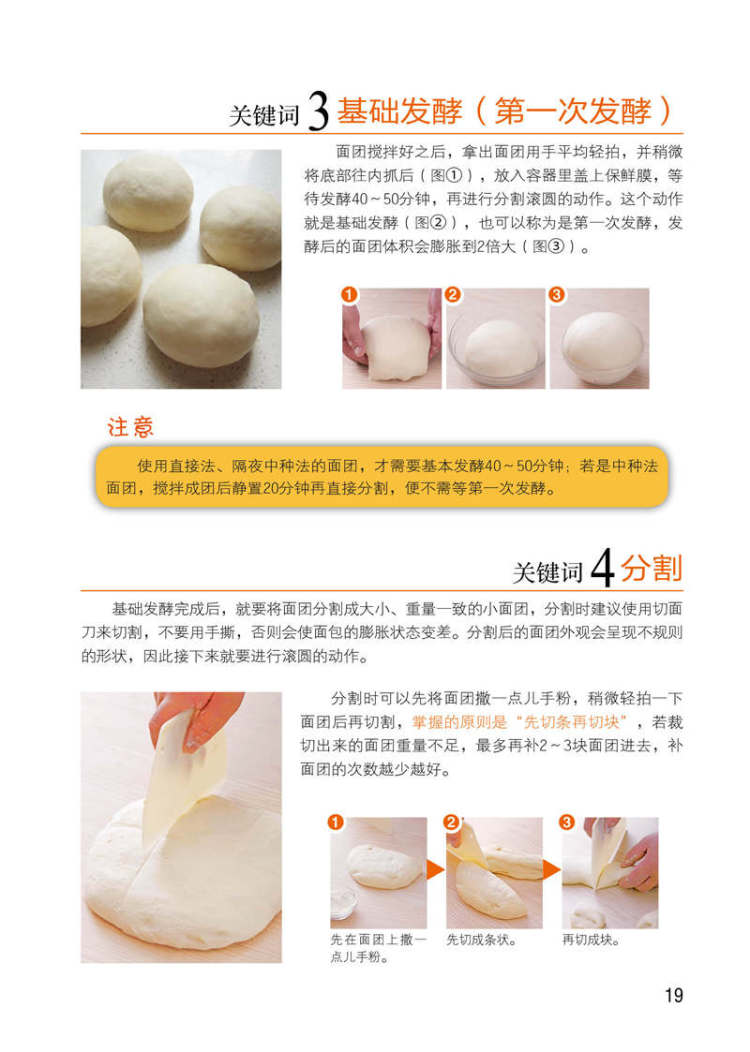 关键词 3 基础发酵（第一次发酵）

面团搅拌好之后，拿出面团用手平均轻拍，并稍微将底部往内抓后（图①），放入容器里盖上保鲜膜，等待发酵40～50分钟，再进行分割滚圆的动作。这个动作就是基础发酵（图②），也可以称为是第一次发酵，发酵后的面团体积会膨胀到2倍大（图③）。

1 2 3

注意

使用直接法、隔夜中种法的面团，才需要基本发酵40～50分钟；若是中种法面团，搅拌成团后静置20分钟再直接分割，便不需等第一次发酵。

关键词 4 分割

基础发酵完成后，就要将面团分割成大小、重量一致的小面团，分割时建议使用切面刀来切割，不要用手撕，否则会使面包的膨胀状态变差。分割后的面团外观会呈现不规则的形状，因此接下来就要进行滚圆的动作。

分割时可以先将面团撒一点儿手粉，稍微轻拍一下面团后再切割，掌握的原则是“先切条再切块”，若裁切出来的面团重量不足，最多再补2～3块面团进去，补面团的次数越少越好。

1 2 3

先在面团上撒一点儿手粉。

先切成条状。

再切成块。

19