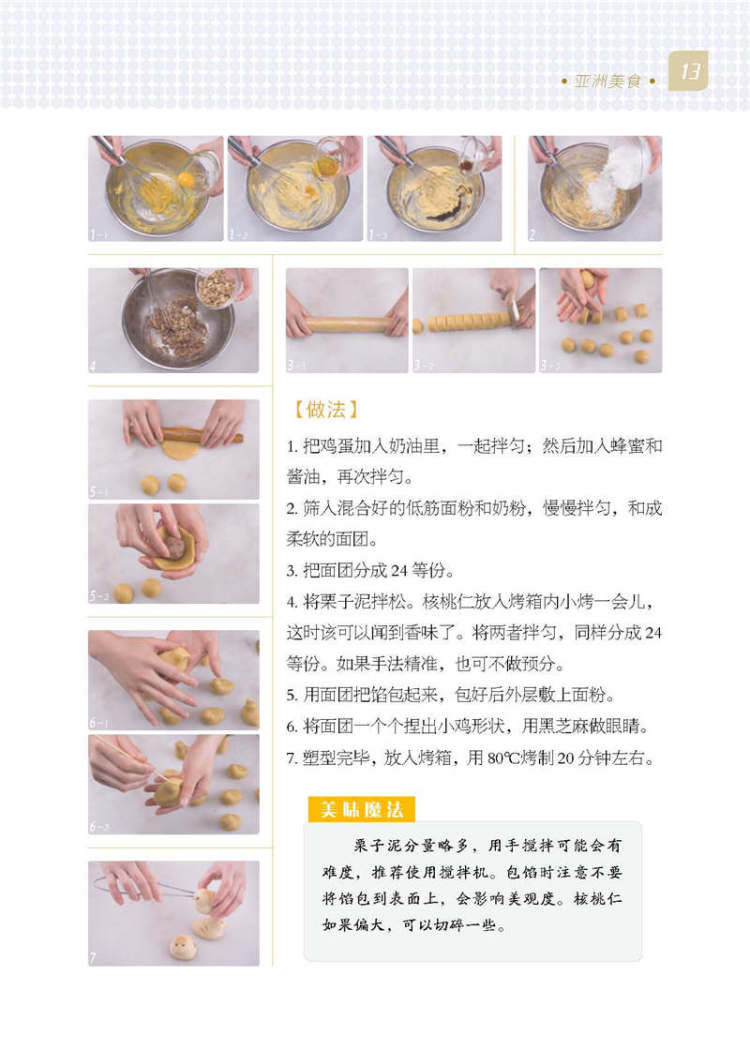 • 亚洲美食 • 13

1-1 1-2 1-3 2

4

3-1 3-2 3-3

5-1

5-2

6-1

6-2

7

【做法】

1. 把鸡蛋加入奶油里，一起拌匀；然后加入蜂蜜和酱油，再次拌匀。

2. 筛入混合好的低筋面粉和奶粉，慢慢拌匀，和成柔软的面团。

3. 把面团分成 24 等份。

4. 将栗子泥拌松。核桃仁放入烤箱内小烤一会儿，这时该可以闻到香味了。将两者拌匀，同样分成 24 等份。如果手法精准，也可不做预分。

5. 用面团把馅包起来，包好后外层敷上面粉。

6. 将面团一个个捏出小鸡形状，用黑芝麻做眼睛。

7. 塑型完毕，放入烤箱，用 80℃烤制 20 分钟左右。

美味魔法

栗子泥分量略多，用手搅拌可能会有难度，推荐使用搅拌机。包馅时注意不要将馅包到表面上，会影响美观度。核桃仁如果偏大，可以切碎一些。