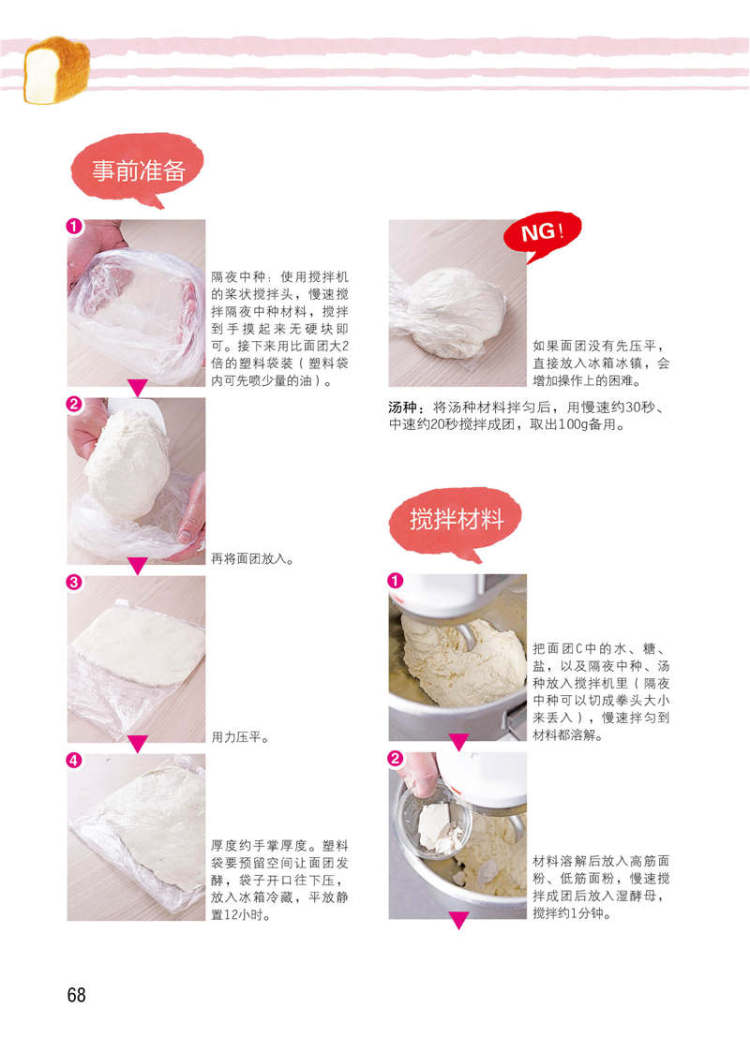 事前准备

1
隔夜中种：使用搅拌机的桨状搅拌头，慢速搅拌隔夜中种材料，搅拌到手摸起来无硬块即可。接下来用比面团大2倍的塑料袋装（塑料袋内可先喷少量的油）。

2
再将面团放入。

3
用力压平。

4
厚度约手掌厚度。塑料袋要预留空间让面团发酵，袋子开口往下压，放入冰箱冷藏，平放静置12小时。

NG!
如果面团没有先压平，直接放入冰箱冰镇，会增加操作上的困难。

汤种：将汤种材料拌匀后，用慢速约30秒、中速约20秒搅拌成团，取出100g备用。

搅拌材料

1
把面团C中的水、糖、盐，以及隔夜中种、汤种放入搅拌机里（隔夜中种可以切成拳头大小来丢入），慢速拌匀到材料都溶解。

2
材料溶解后放入高筋面粉、低筋面粉，慢速搅拌成团后放入湿酵母，搅拌约1分钟。

68