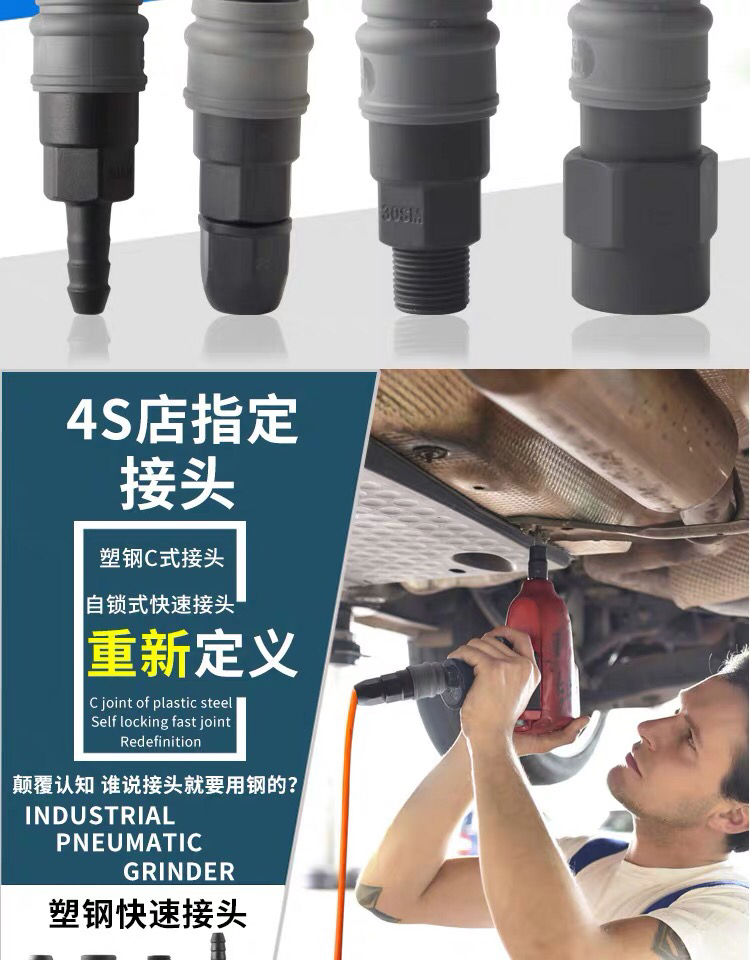 30SM

4S店指定
接头

塑钢C式接头
自锁式快速接头
重新定义

C joint of plastic steel
Self locking fast joint
Redefinition

颠覆认知 谁说接头就要用钢的?

INDUSTRIAL
PNEUMATIC
GRINDER

塑钢快速接头