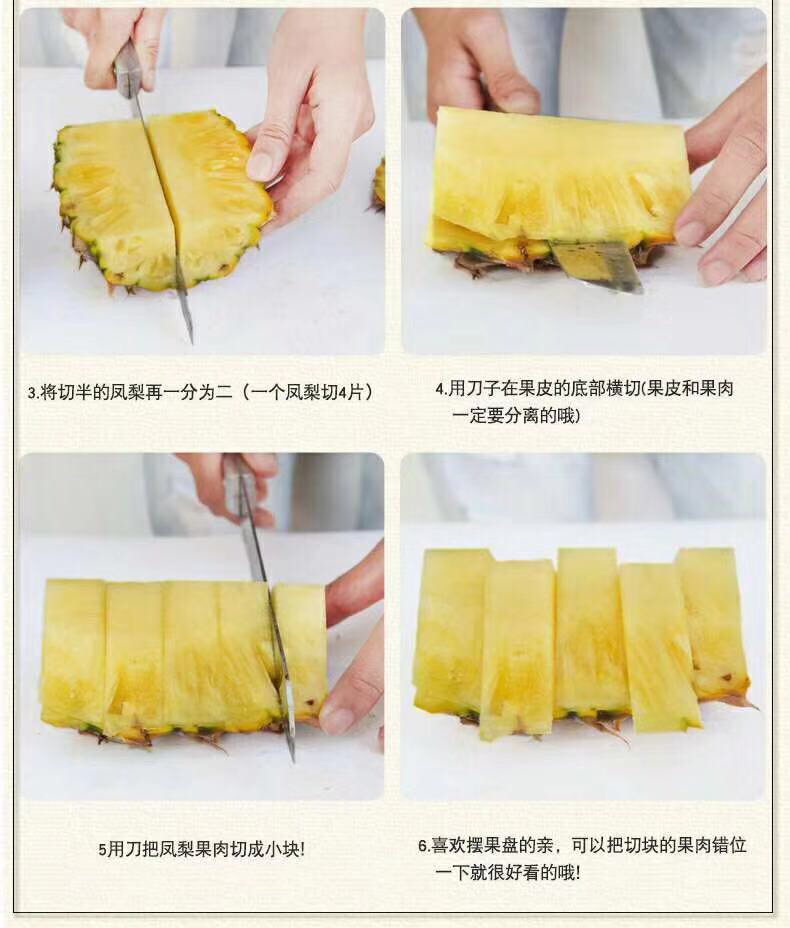 3.将切半的凤梨再一分为二（一个凤梨切4片）

4.用刀子在果皮的底部横切(果皮和果肉一定要分离的哦)

5用刀把凤梨果肉切成小块!

6.喜欢摆果盘的亲，可以把切块的果肉错位一下就很好看的哦!