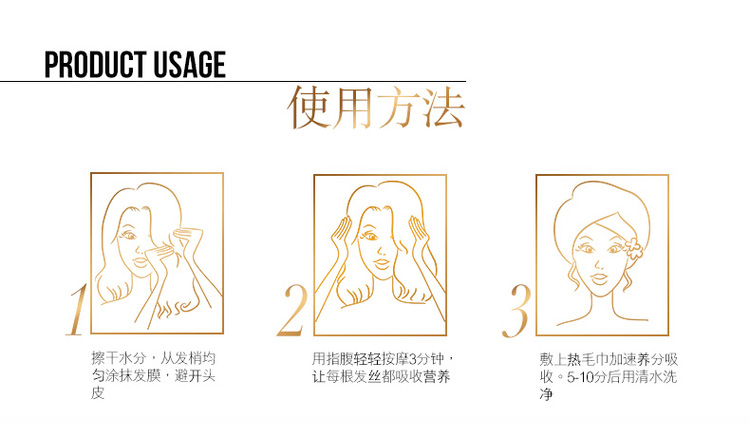 PRODUCT USAGE

使用方法

1

擦干水分，从发梢均匀涂抹发膜，避开头皮

2

用指腹轻轻按摩3分钟，让每根发丝都吸收营养

3

敷上热毛巾加速养分吸收。5-10分后用清水洗净