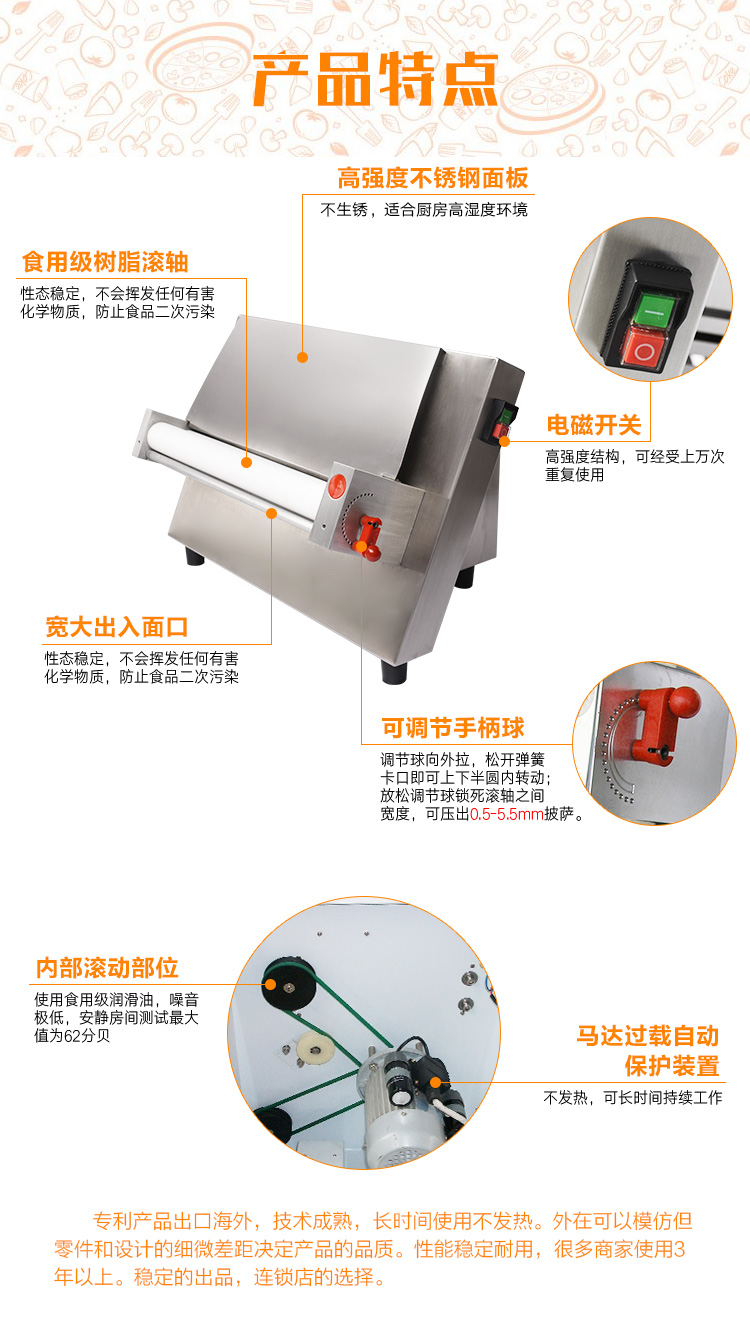 产品特点

高强度不锈钢面板
不生锈，适合厨房高湿度环境

食用级树脂滚轴
性态稳定，不会挥发任何有害化学物质，防止食品二次污染

电磁开关
高强度结构，可经受上万次重复使用

宽大出入面口
性态稳定，不会挥发任何有害化学物质，防止食品二次污染

可调节手柄球
调节球向外拉，松开弹簧卡口即可上下半圆内转动；放松调节球锁死滚轴之间宽度，可压出0.5-5.5mm披萨。

内部滚动部位
使用食用级润滑油，噪音极低，安静房间测试最大值为62分贝

马达过载自动保护装置
不发热，可长时间持续工作

专利产品出口海外，技术成熟，长时间使用不发热。外在可以模仿但零件和设计的细微差距决定产品的品质。性能稳定耐用，很多商家使用3年以上。稳定的出品，连锁店的选择。