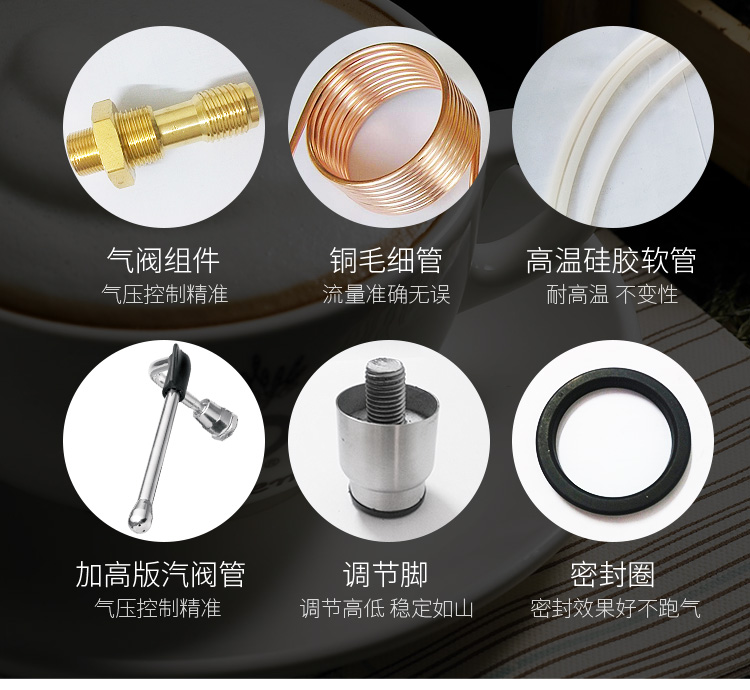 气阀组件
气压控制精准

铜毛细管
流量准确无误

高温硅胶软管
耐高温 不变性

加高版汽阀管
气压控制精准

调节脚
调节高低 稳定如山

密封圈
密封效果好不跑气