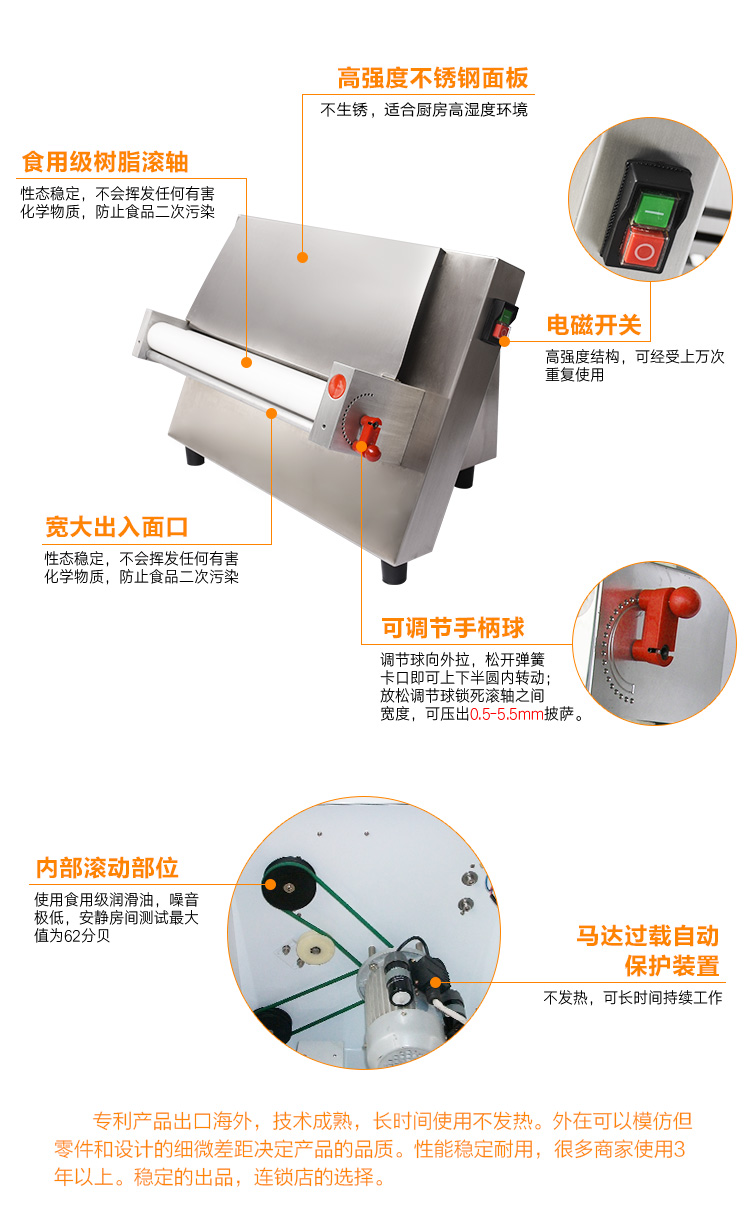 高强度不锈钢面板
不生锈，适合厨房高湿度环境

食用级树脂滚轴
性态稳定，不会挥发任何有害化学物质，防止食品二次污染

电磁开关
高强度结构，可经受上万次重复使用

宽大出入面口
性态稳定，不会挥发任何有害化学物质，防止食品二次污染

可调节手柄球
调节球向外拉，松开弹簧卡口即可上下半圆内转动；放松调节球锁死滚轴之间宽度，可压出0.5-5.5mm披萨。

内部滚动部位
使用食用级润滑油，噪音极低，安静房间测试最大值为62分贝

马达过载自动保护装置
不发热，可长时间持续工作

专利产品出口海外，技术成熟，长时间使用不发热。外在可以模仿但零件和设计的细微差距决定产品的品质。性能稳定耐用，很多商家使用3年以上。稳定的出品，连锁店的选择。