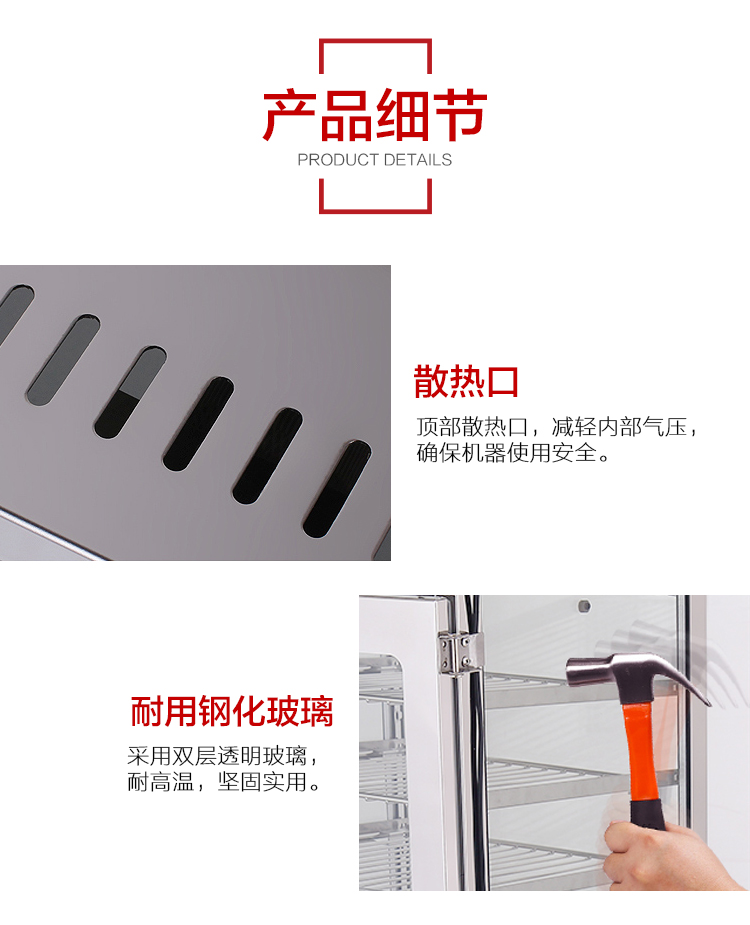 产品细节
PRODUCT DETAILS

散热口

顶部散热口，减轻内部气压，确保机器使用安全。

耐用钢化玻璃

采用双层透明玻璃，耐高温，坚固实用。