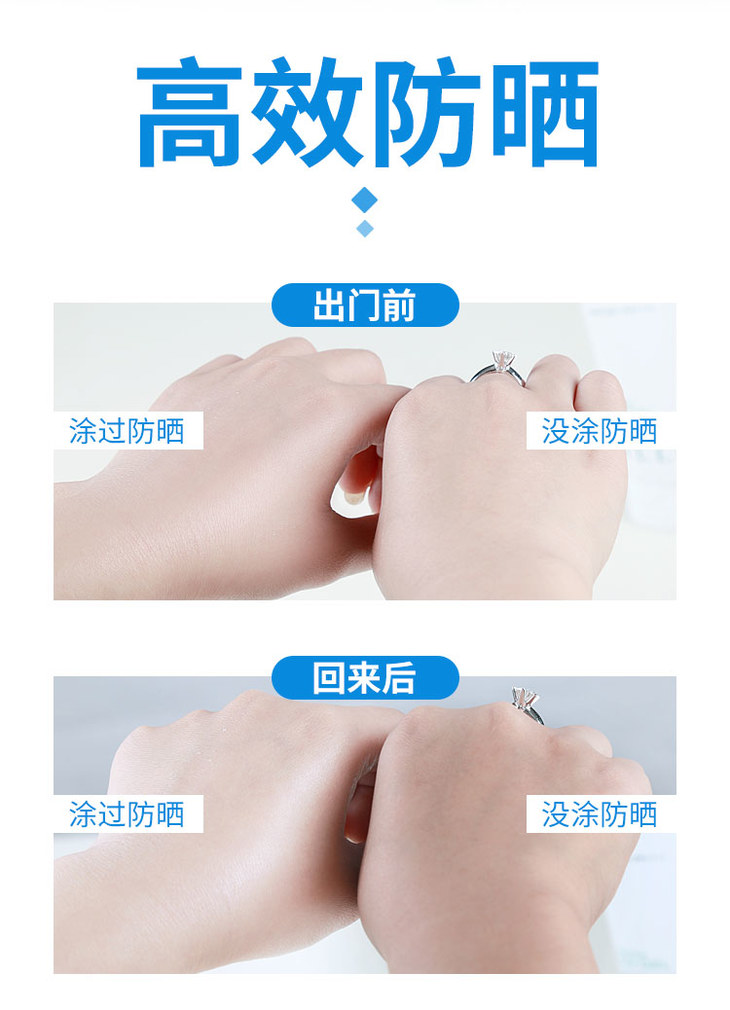 高效防晒

出门前

涂过防晒

没涂防晒

回来后

涂过防晒

没涂防晒