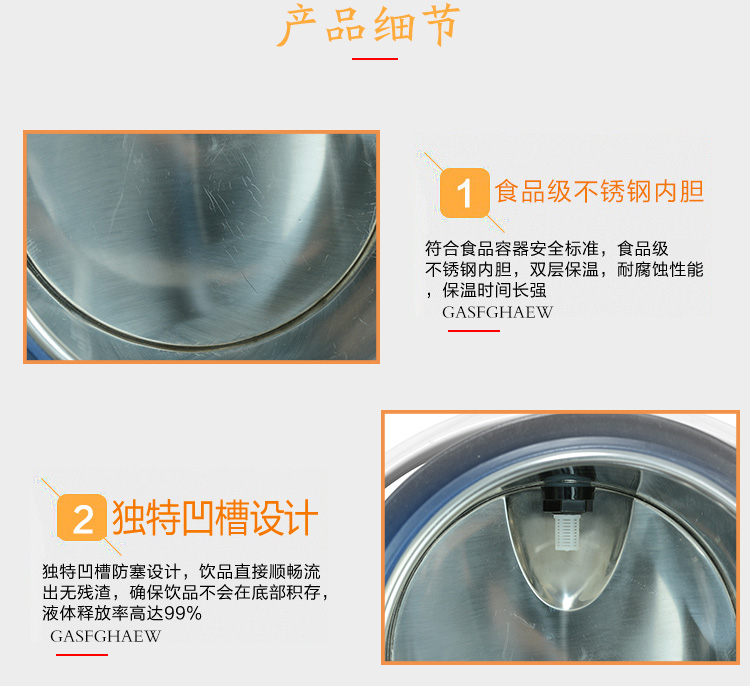 产品细节

1 食品级不锈钢内胆

符合食品容器安全标准，食品级不锈钢内胆，双层保温，耐腐蚀性能，保温时间长强

GASFGHAEW

2 独特凹槽设计

独特凹槽防塞设计，饮品直接顺畅流出无残渣，确保饮品不会在底部积存，液体释放率高达99%

GASFGHAEW