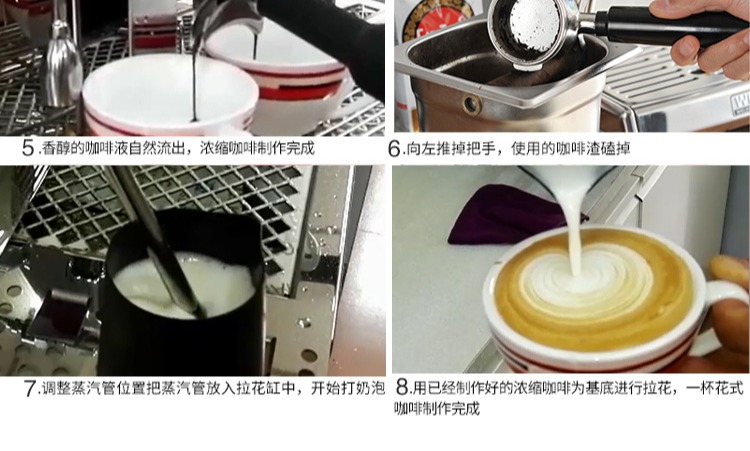 5.香醇的咖啡液自然流出，浓缩咖啡制作完成

6.向左推掉把手，使用的咖啡渣磕掉

7.调整蒸汽管位置把蒸汽管放入拉花缸中，开始打奶泡

8.用已经制作好的浓缩咖啡为基底进行拉花，一杯花式咖啡制作完成