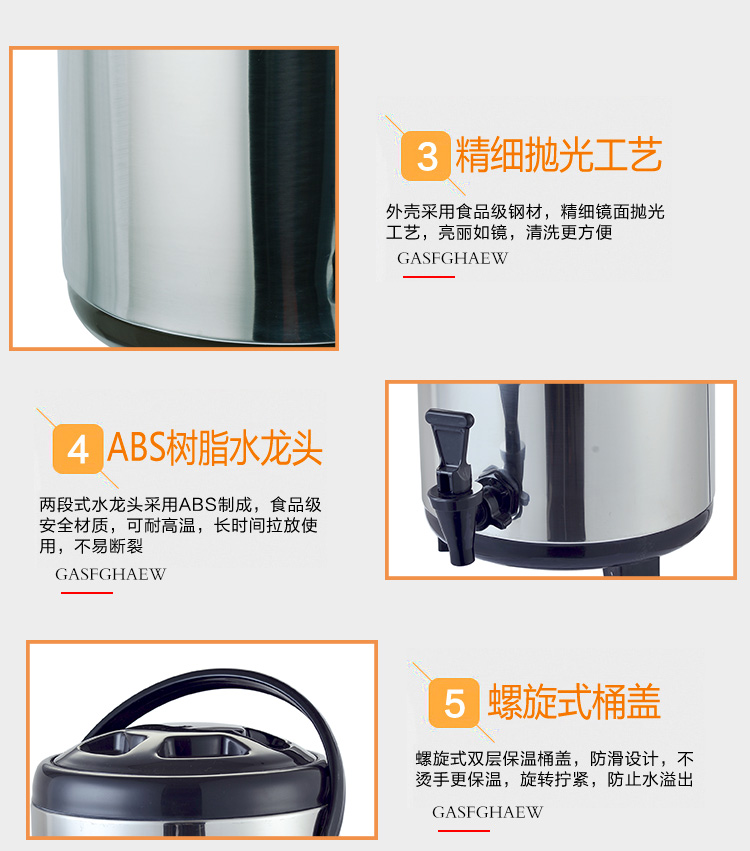 3 精细抛光工艺

外壳采用食品级钢材，精细镜面抛光工艺，亮丽如镜，清洗更方便

GASFGHAEW

4 ABS树脂水龙头

两段式水龙头采用ABS制成，食品级安全材质，可耐高温，长时间拉放使用，不易断裂

GASFGHAEW

5 螺旋式桶盖

螺旋式双层保温桶盖，防滑设计，不烫手更保温，旋转拧紧，防止水溢出

GASFGHAEW