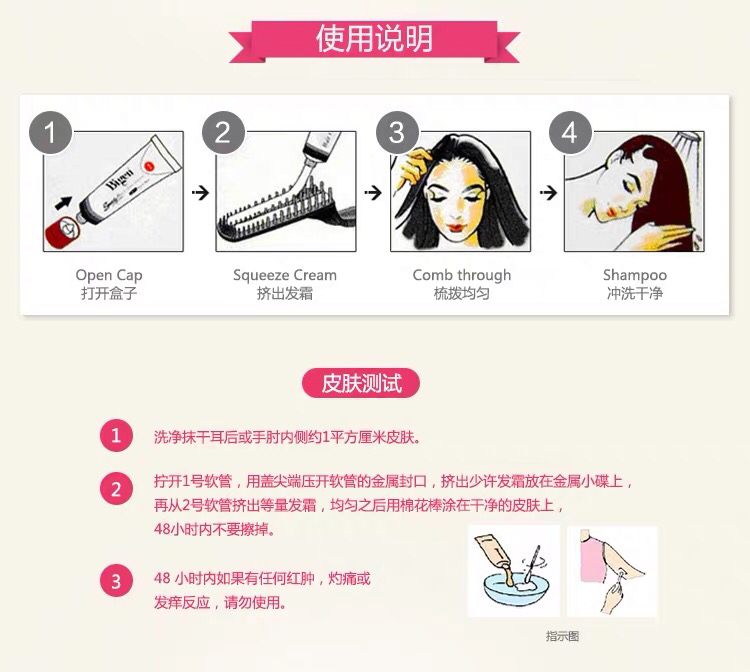 使用说明

1
Bigen
Open Cap
打开盒子

2
Squeeze Cream
挤出发霜

3
Comb through
梳拨均匀

4
Shampoo
冲洗干净

皮肤测试

1 洗净抹干耳后或手肘内侧约1平方厘米皮肤。

2 拧开1号软管，用盖尖端压开软管的金属封口，挤出少许发霜放在金属小碟上，再从2号软管挤出等量发霜，均匀之后用棉花棒涂在干净的皮肤上，48小时内不要擦掉。

3 48 小时内如果有任何红肿，灼痛或发痒反应，请勿使用。

指示图