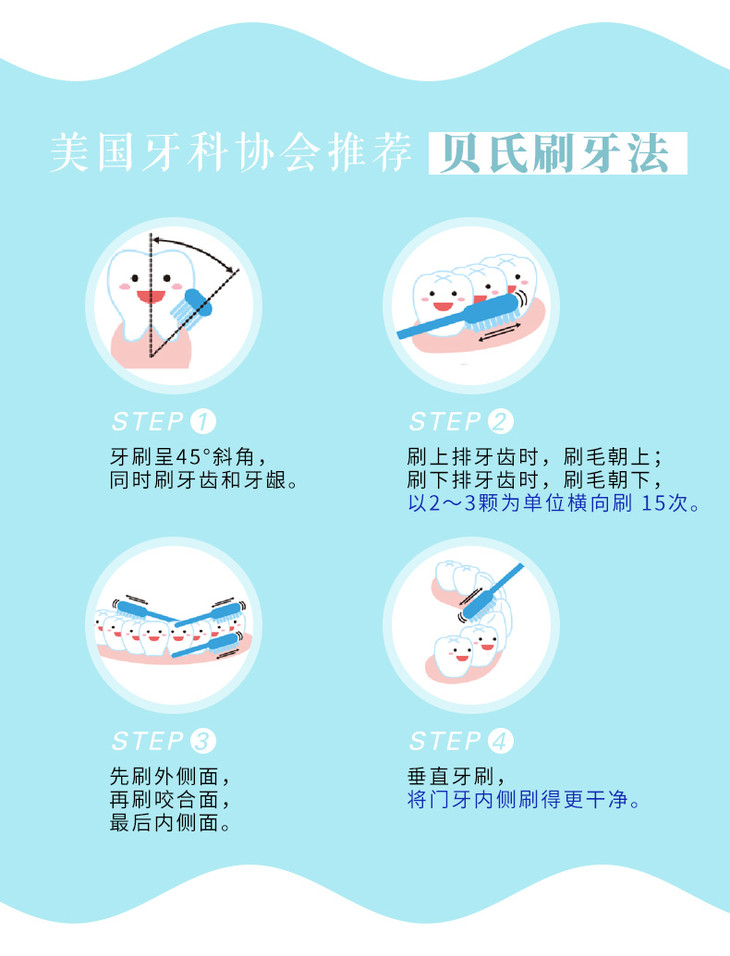 美国牙科协会推荐 贝氏刷牙法

STEP 1

牙刷呈45°斜角，
同时刷牙齿和牙龈。

STEP 2

刷上排牙齿时，刷毛朝上；
刷下排牙齿时，刷毛朝下，
以2～3颗为单位横向刷 15次。

STEP 3

先刷外侧面，
再刷咬合面，
最后内侧面。

STEP 4

垂直牙刷，
将门牙内侧刷得更干净。