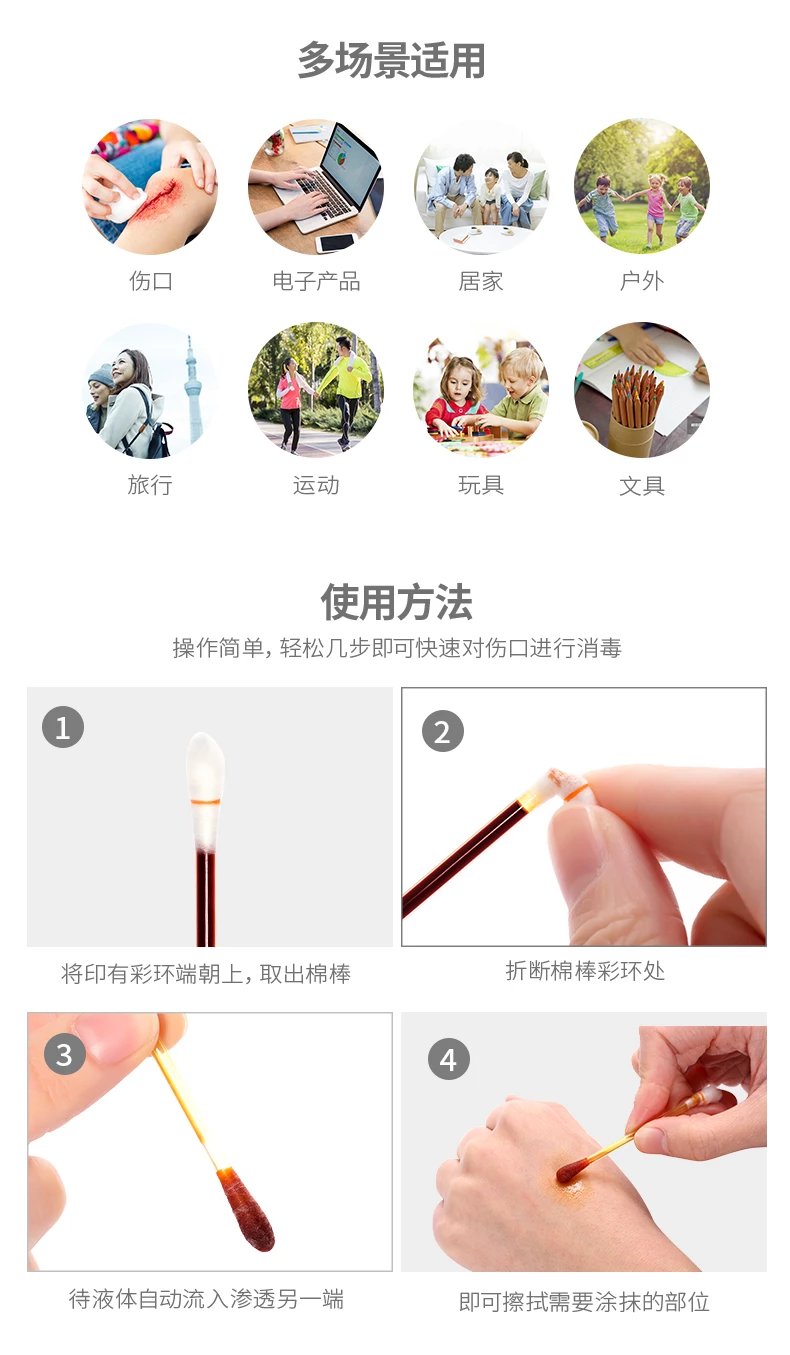 多场景适用

伤口
电子产品
居家
户外

旅行
运动
玩具
文具

使用方法

操作简单，轻松几步即可快速对伤口进行消毒

1
将印有彩环端朝上，取出棉棒

2
折断棉棒彩环处

3
待液体自动流入渗透另一端

4
即可擦拭需要涂抹的部位