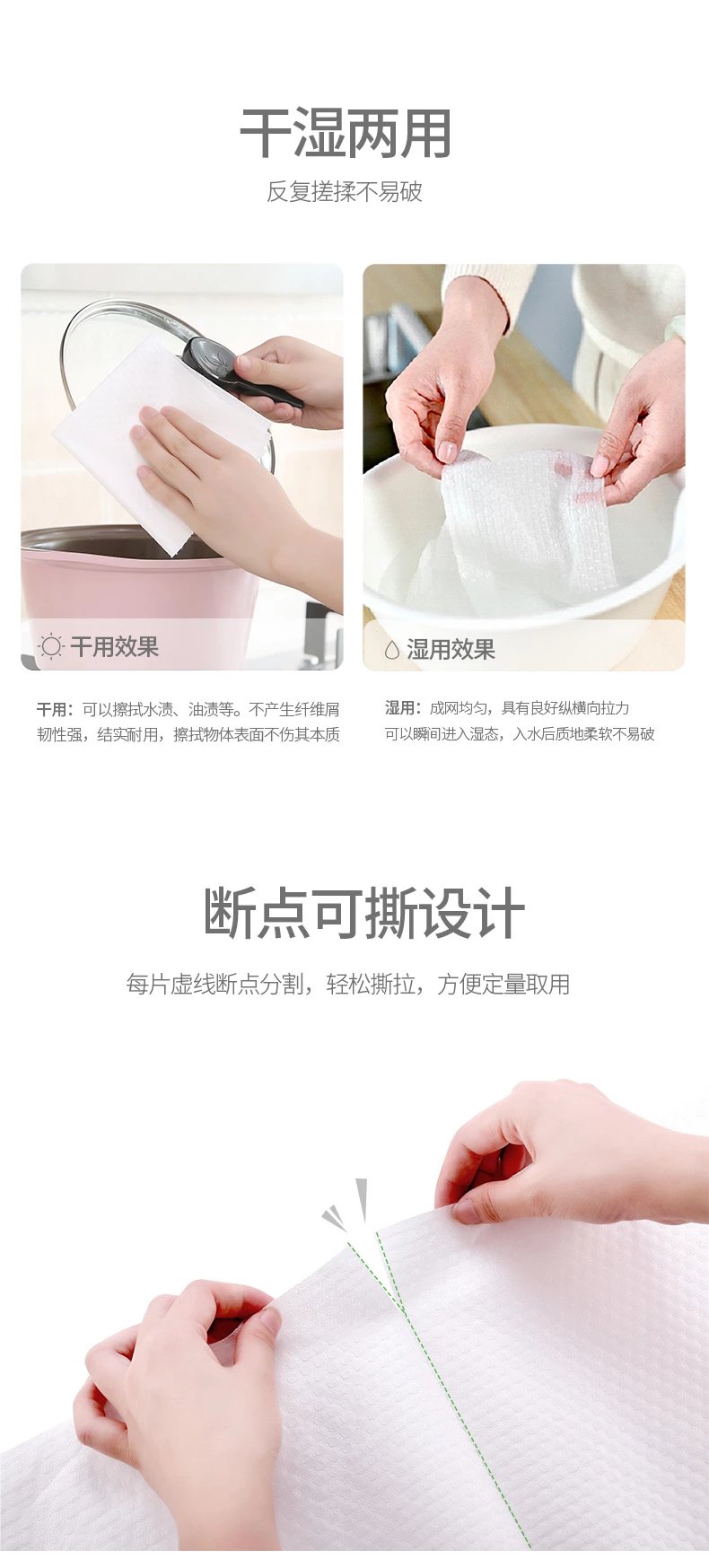 干湿两用

反复搓揉不易破

干用效果

湿用效果

干用：可以擦拭水渍、油渍等。不产生纤维屑
韧性强，结实耐用，擦拭物体表面不伤其本质

湿用：成网均匀，具有良好纵横向拉力
可以瞬间进入湿态，入水后质地柔软不易破

断点可撕设计

每片虚线断点分割，轻松撕拉，方便定量取用