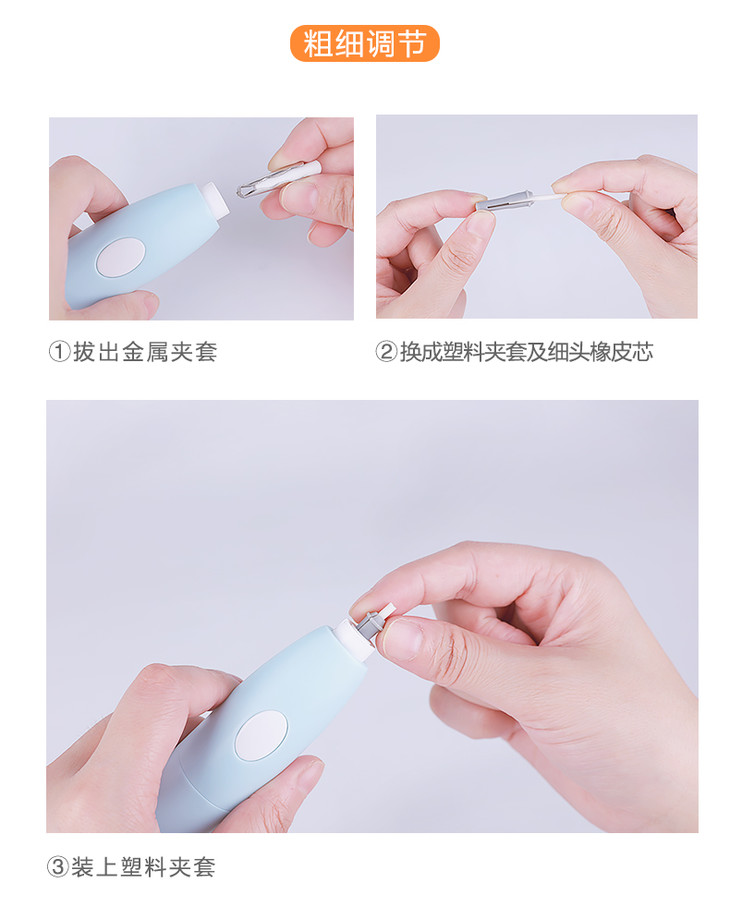 粗细调节

①拔出金属夹套

②换成塑料夹套及细头橡皮芯

③装上塑料夹套