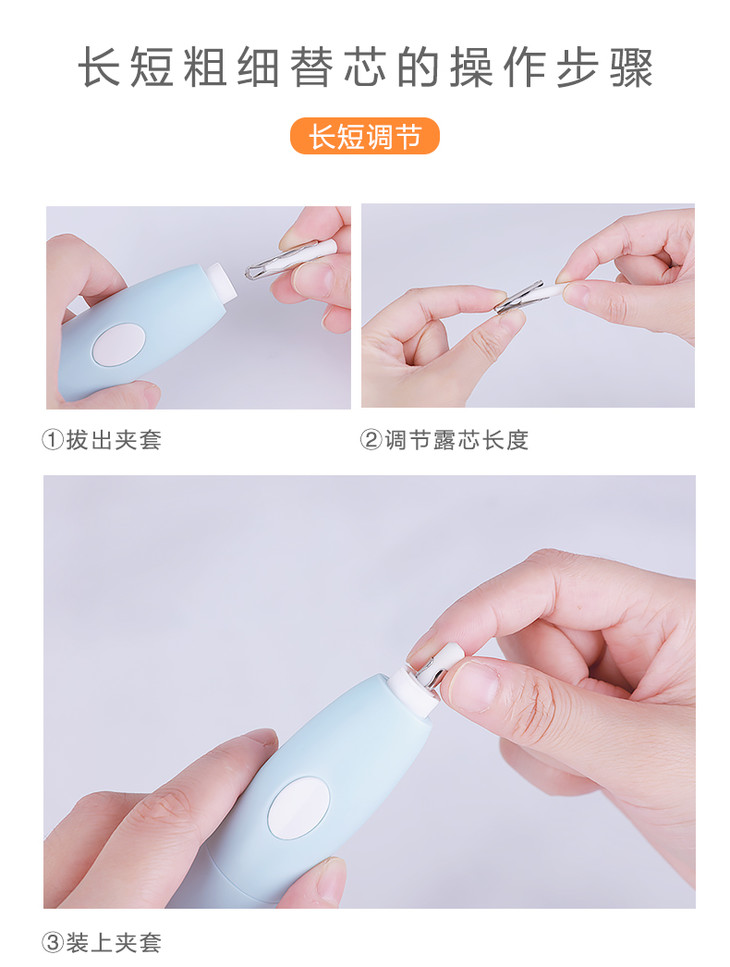 长短粗细替芯的操作步骤

长短调节

①拔出夹套

②调节露芯长度

③装上夹套