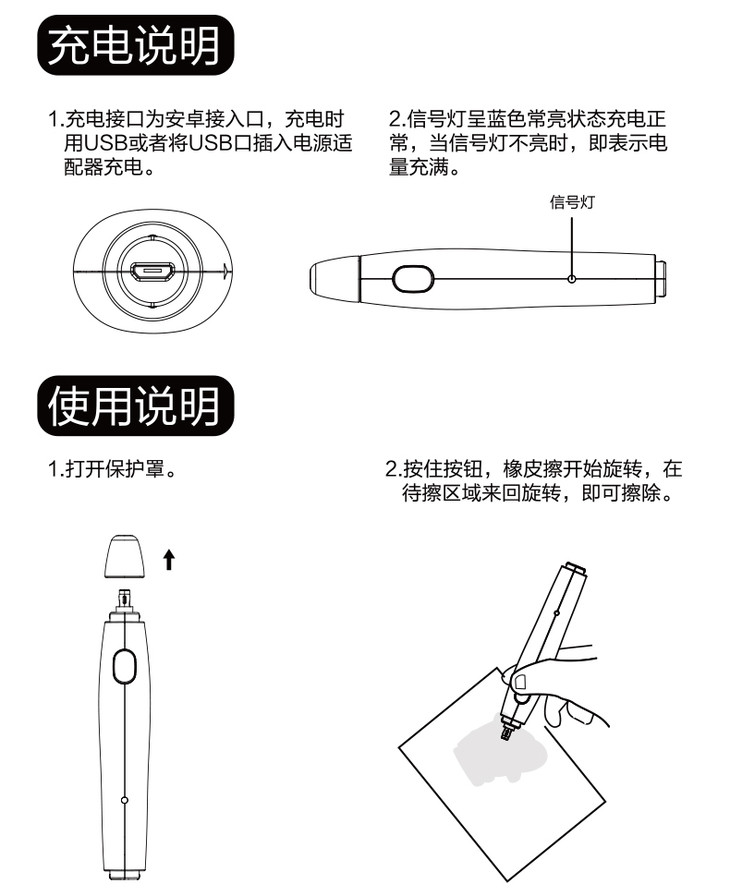 充电说明

1.充电接口为安卓接入口，充电时用USB或者将USB口插入电源适配器充电。

2.信号灯呈蓝色常亮状态充电正常，当信号灯不亮时，即表示电量充满。

信号灯

使用说明

1.打开保护罩。

2.按住按钮，橡皮擦开始旋转，在待擦区域来回旋转，即可擦除。