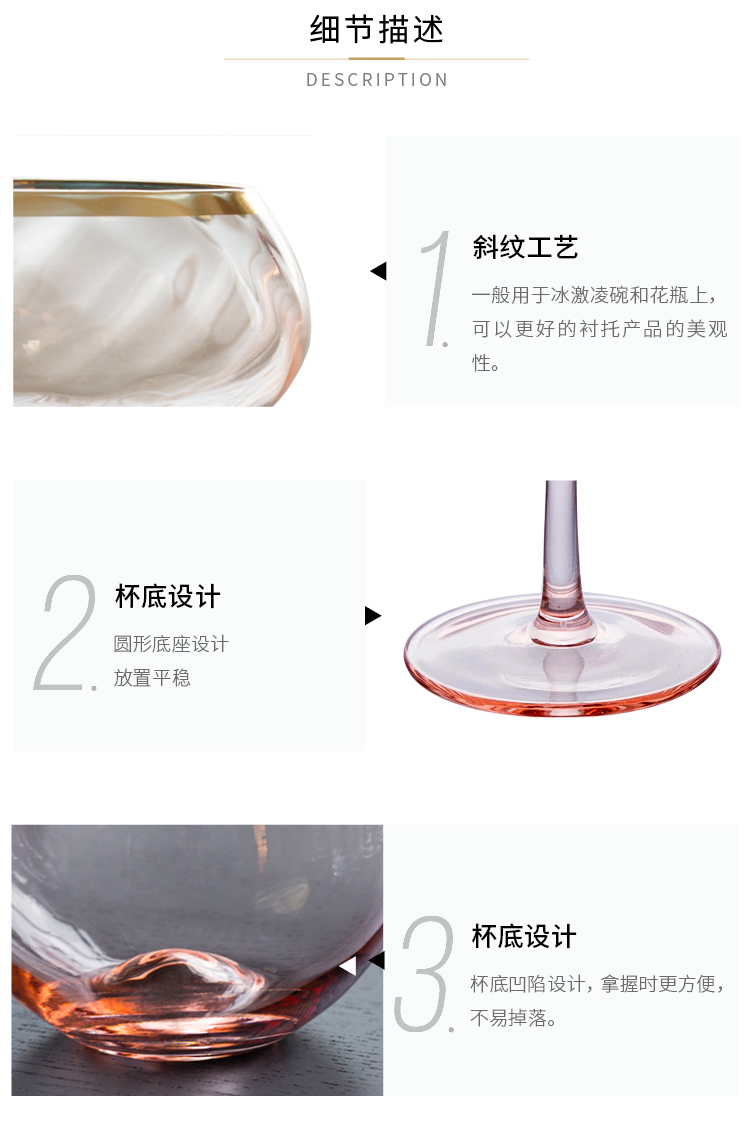 细节描述

DESCRIPTION

1.

斜纹工艺

一般用于冰激凌碗和花瓶上，可以更好的衬托产品的美观性。

2.

杯底设计

圆形底座设计
放置平稳

3.

杯底设计

杯底凹陷设计，拿握时更方便，不易掉落。