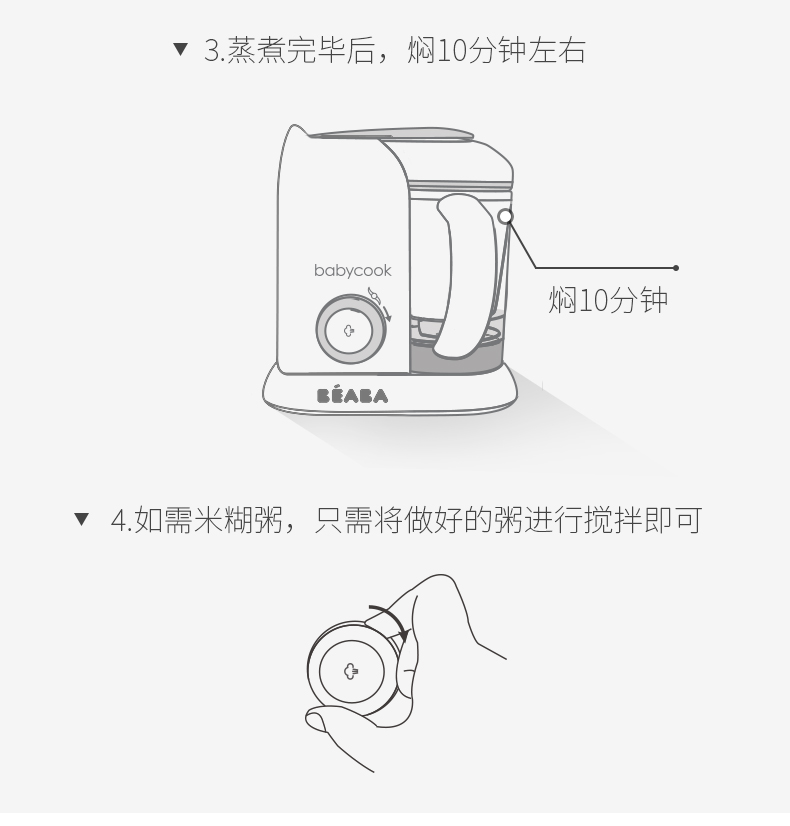 ▼ 3.蒸煮完毕后，焖10分钟左右

babycook

BÉABA

焖10分钟

▼ 4.如需米糊粥，只需将做好的粥进行搅拌即可