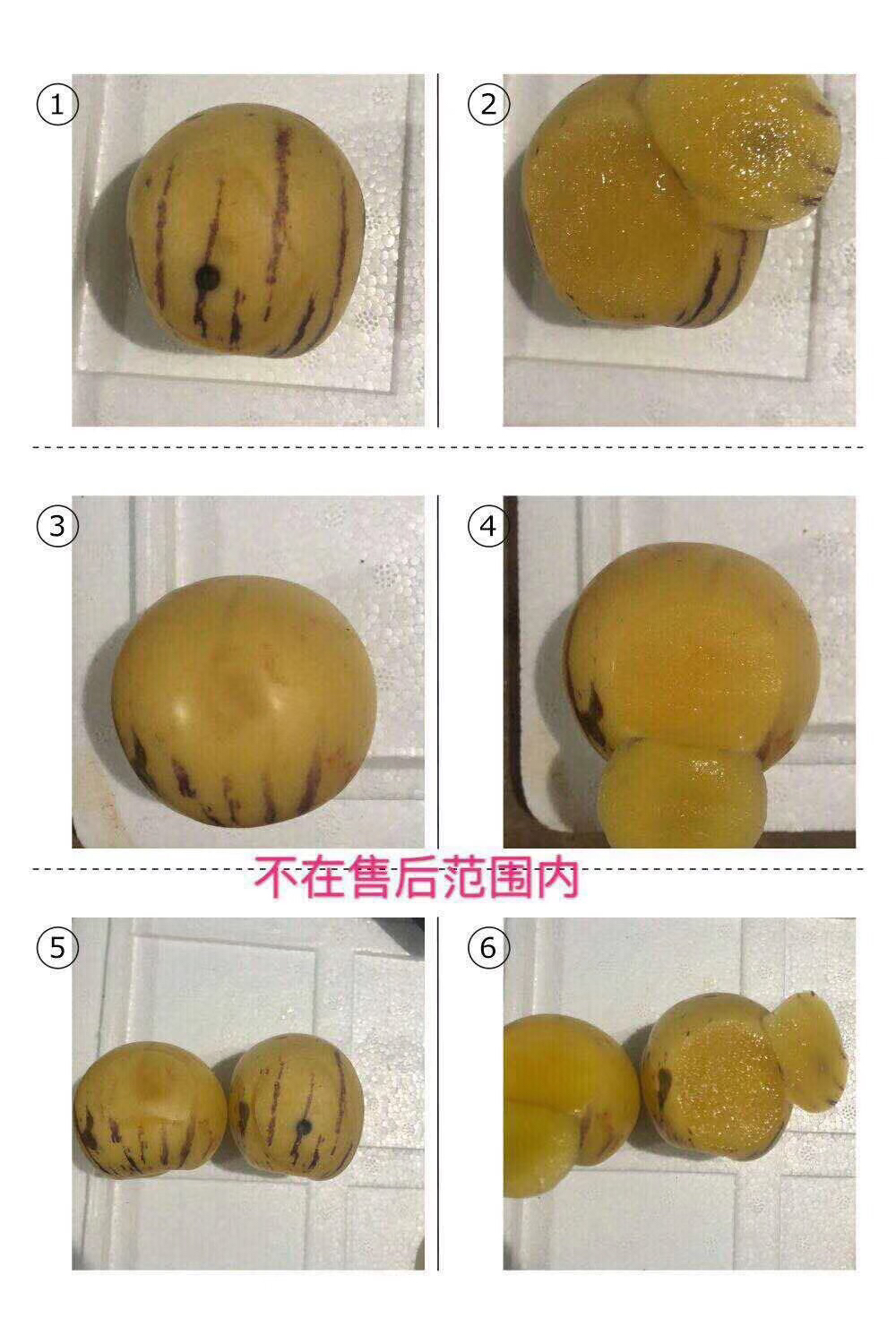 ①

②

③

④

不在售后范围内

⑤

⑥