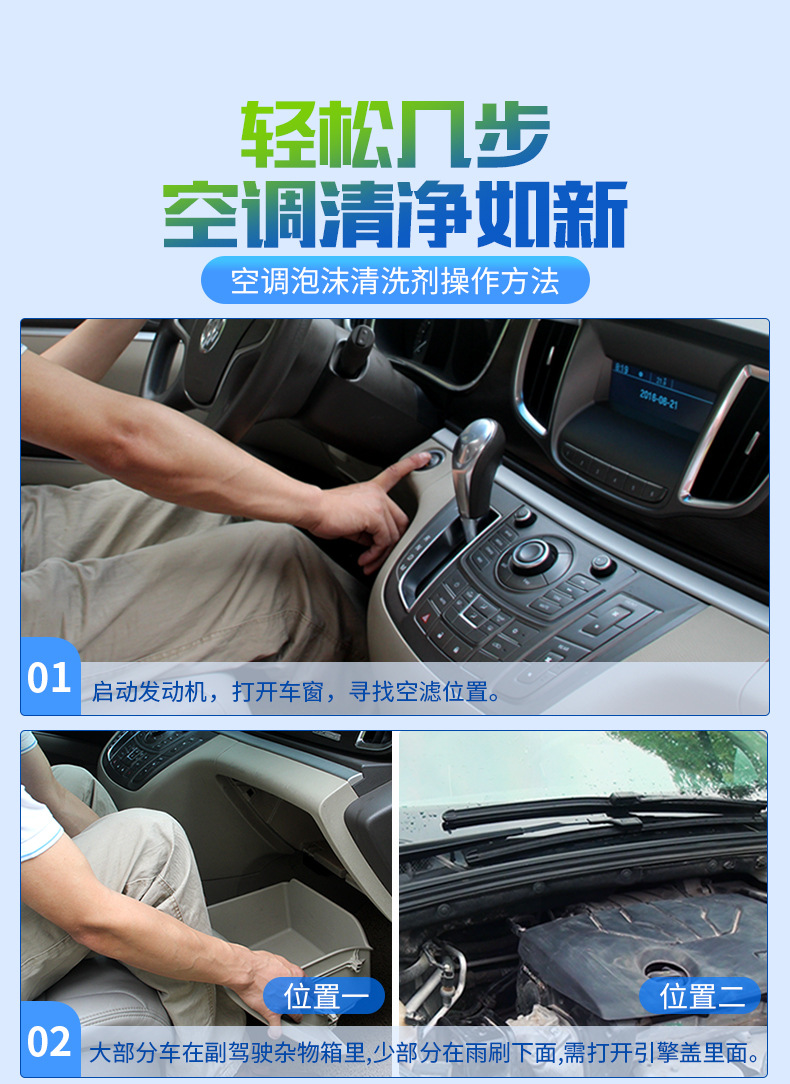 轻松几步
空调清净如新

空调泡沫清洗剂操作方法

2016-06-21

01 启动发动机，打开车窗，寻找空滤位置。

位置一

位置二

02 大部分车在副驾驶杂物箱里,少部分在雨刷下面,需打开引擎盖里面。