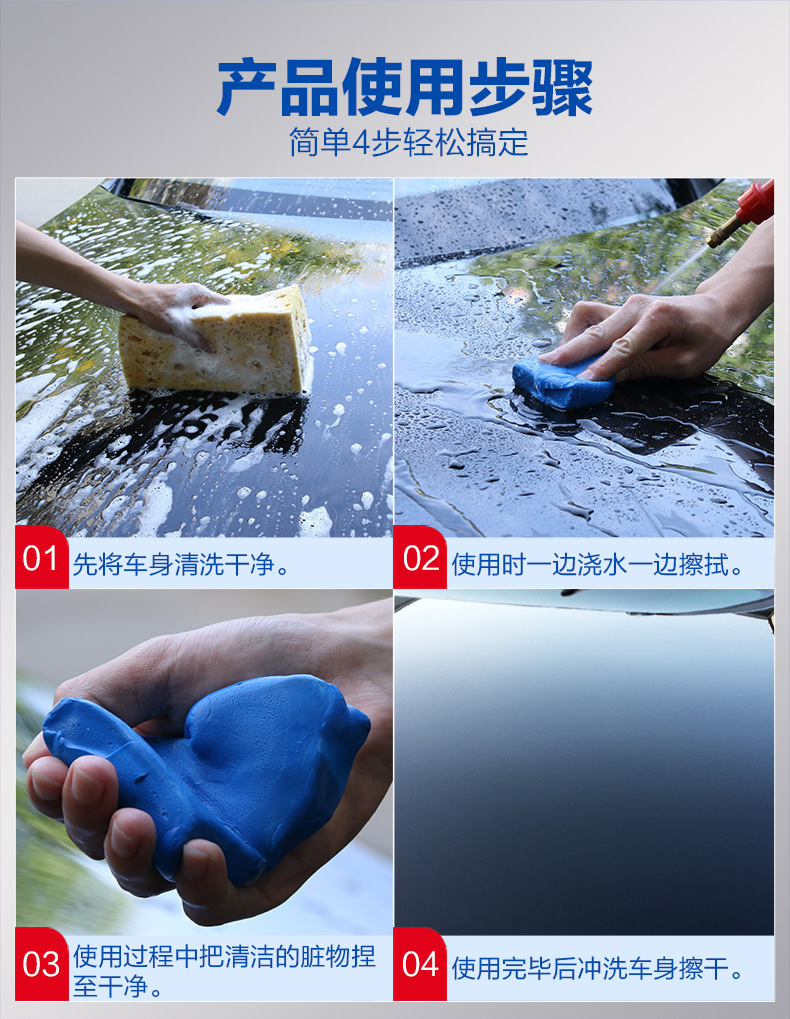 产品使用步骤
简单4步轻松搞定

01 先将车身清洗干净。

02 使用时一边浇水一边擦拭。

03 使用过程中把清洁的脏物捏至干净。

04 使用完毕后冲洗车身擦干。