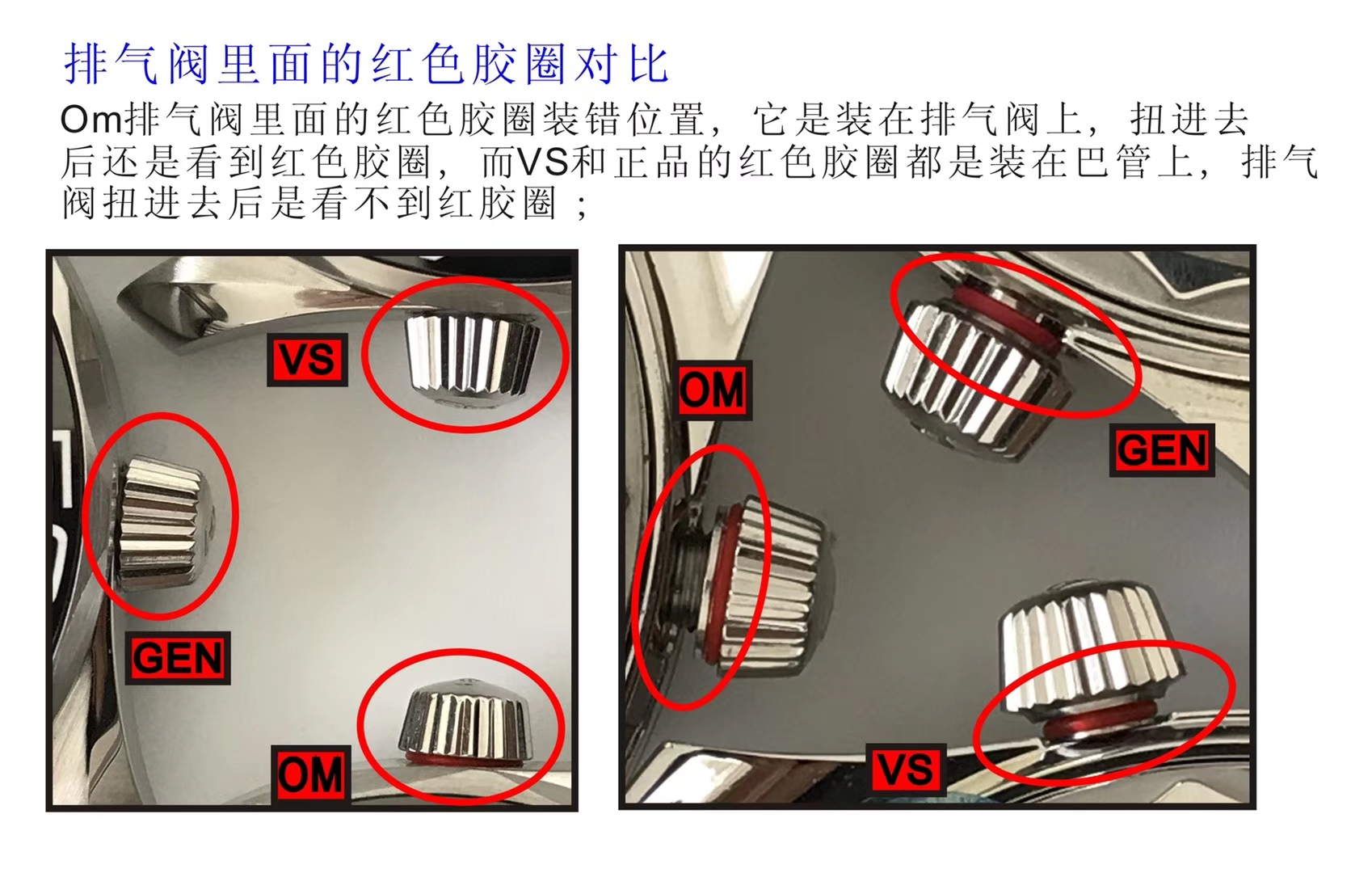 排气阀里面的红色胶圈对比

Om排气阀里面的红色胶圈装错位置，它是装在排气阀上，扭进去后还是看到红色胶圈，而VS和正品的红色胶圈都是装在巴管上，排气阀扭进去后是看不到红胶圈；

VS

GEN

OM

OM

GEN

VS