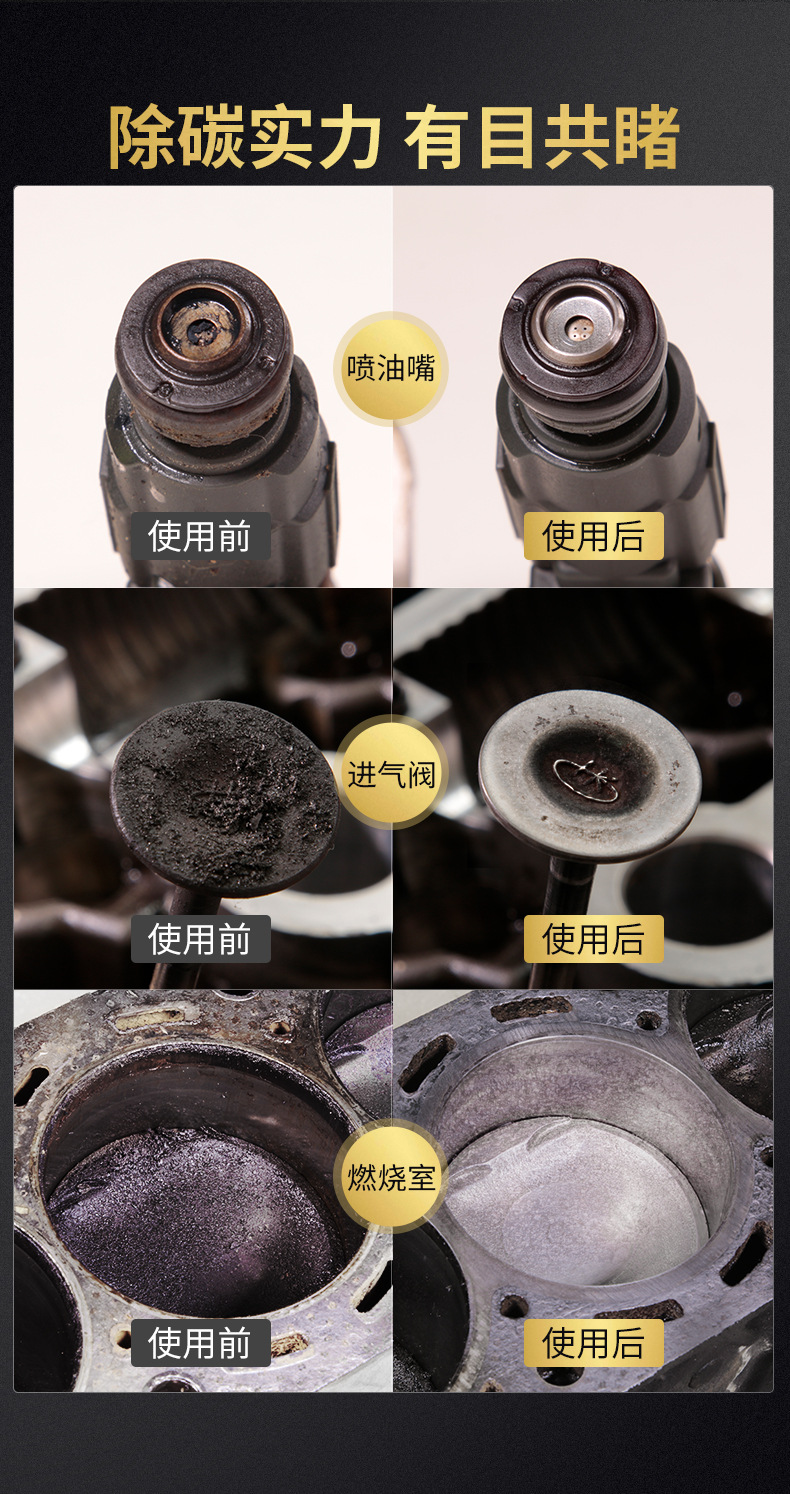 除碳实力 有目共睹

喷油嘴

使用前

使用后

进气阀

使用前

使用后

燃烧室

使用前

使用后