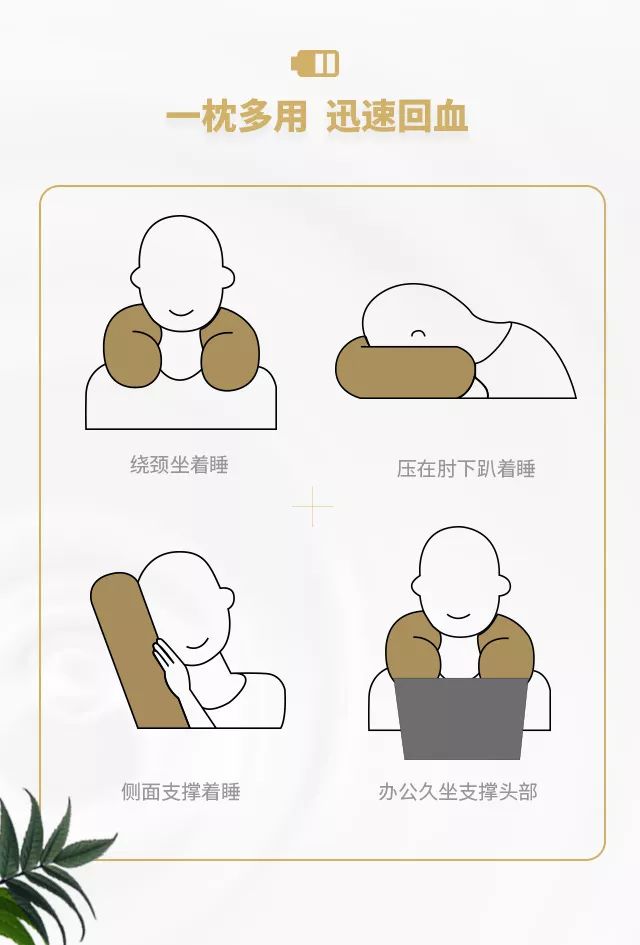 一枕多用 迅速回血

绕颈坐着睡

压在肘下趴着睡

侧面支撑着睡

办公久坐支撑头部