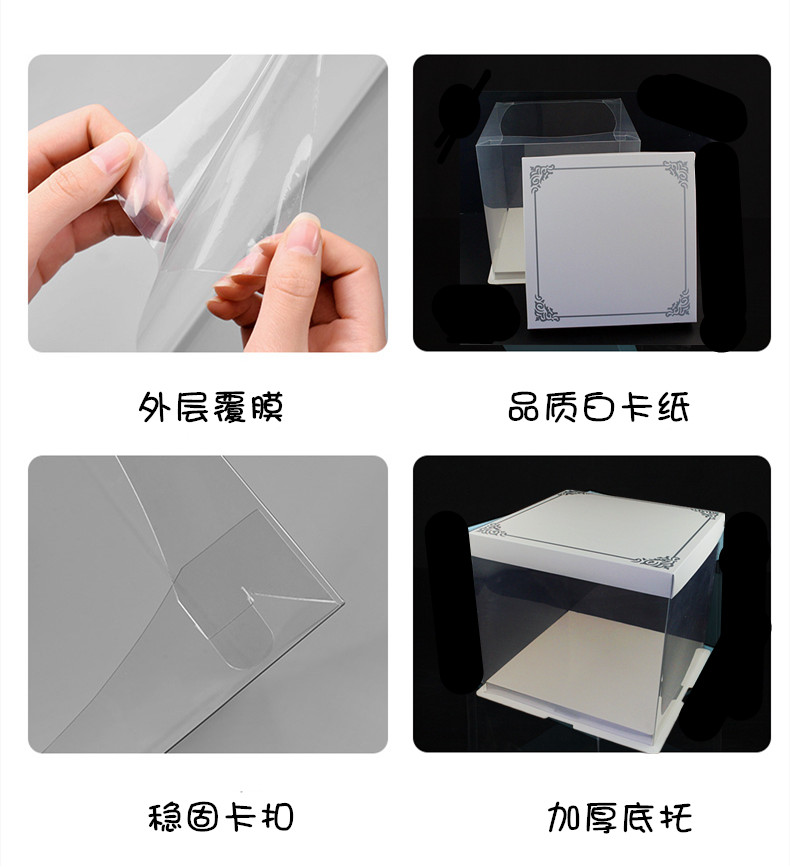 外层覆膜

品质白卡纸

稳固卡扣

加厚底托