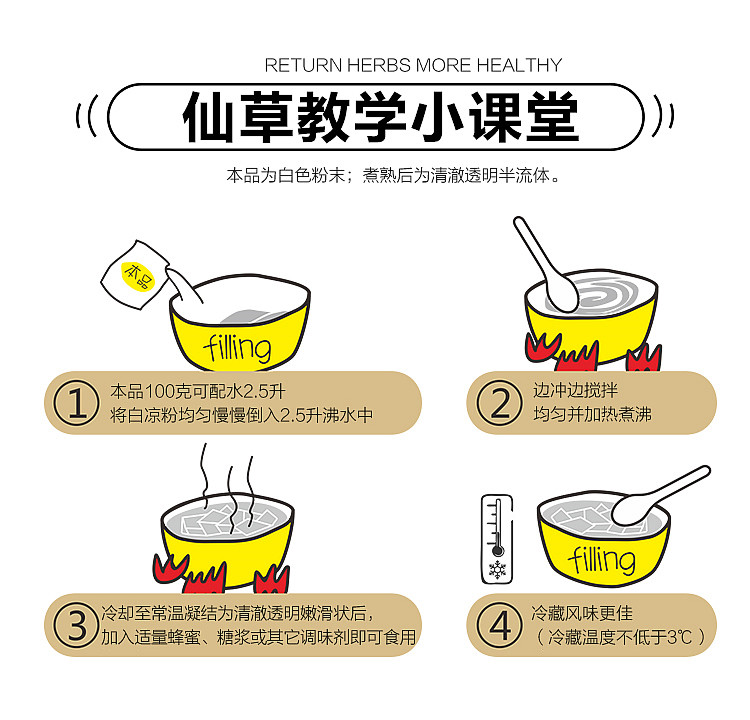 RETURN HERBS MORE HEALTHY

仙草教学小课堂

本品为白色粉末；煮熟后为清澈透明半流体。

本品

filling

① 本品100克可配水2.5升
将白凉粉均匀慢慢倒入2.5升沸水中

② 边冲边搅拌
均匀并加热煮沸

③ 冷却至常温凝结为清澈透明嫩滑状后，
加入适量蜂蜜、糖浆或其它调味剂即可食用

filling

④ 冷藏风味更佳
（冷藏温度不低于3℃）