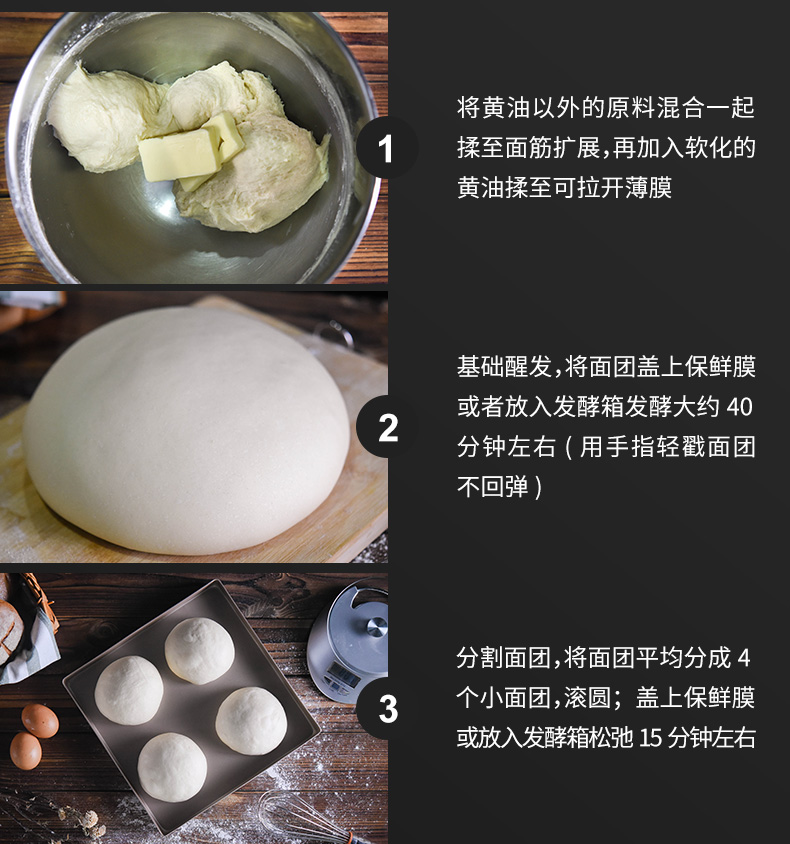 1

将黄油以外的原料混合一起揉至面筋扩展,再加入软化的黄油揉至可拉开薄膜

2

基础醒发,将面团盖上保鲜膜或者放入发酵箱发酵大约 40 分钟左右(用手指轻戳面团不回弹)

3

分割面团,将面团平均分成 4 个小面团,滚圆;盖上保鲜膜或放入发酵箱松弛 15 分钟左右