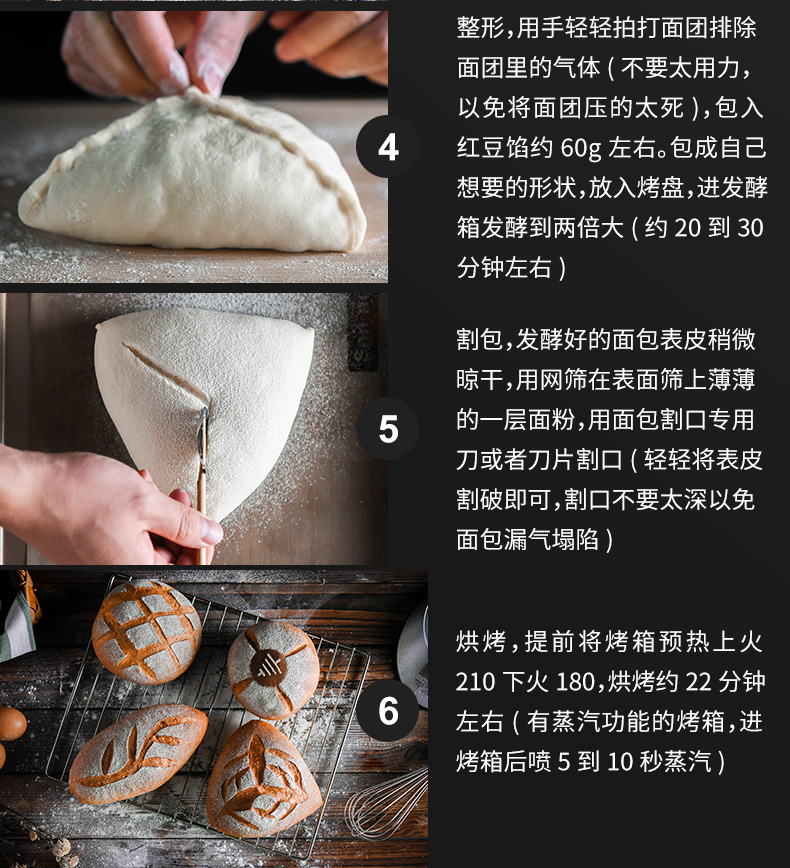 4

整形，用手轻轻拍打面团排除面团里的气体（不要太用力，以免将面团压的太死），包入红豆馅约 60g 左右。包成自己想要的形状，放入烤盘，进发酵箱发酵到两倍大（约 20 到 30 分钟左右）

5

割包，发酵好的面包表皮稍微晾干，用网筛在表面筛上薄薄的一层面粉，用面包割口专用刀或者刀片割口（轻轻将表皮割破即可，割口不要太深以免面包漏气塌陷）

6

烘烤，提前将烤箱预热上火 210 下火 180，烘烤约 22 分钟左右（有蒸汽功能的烤箱，进烤箱后喷 5 到 10 秒蒸汽）