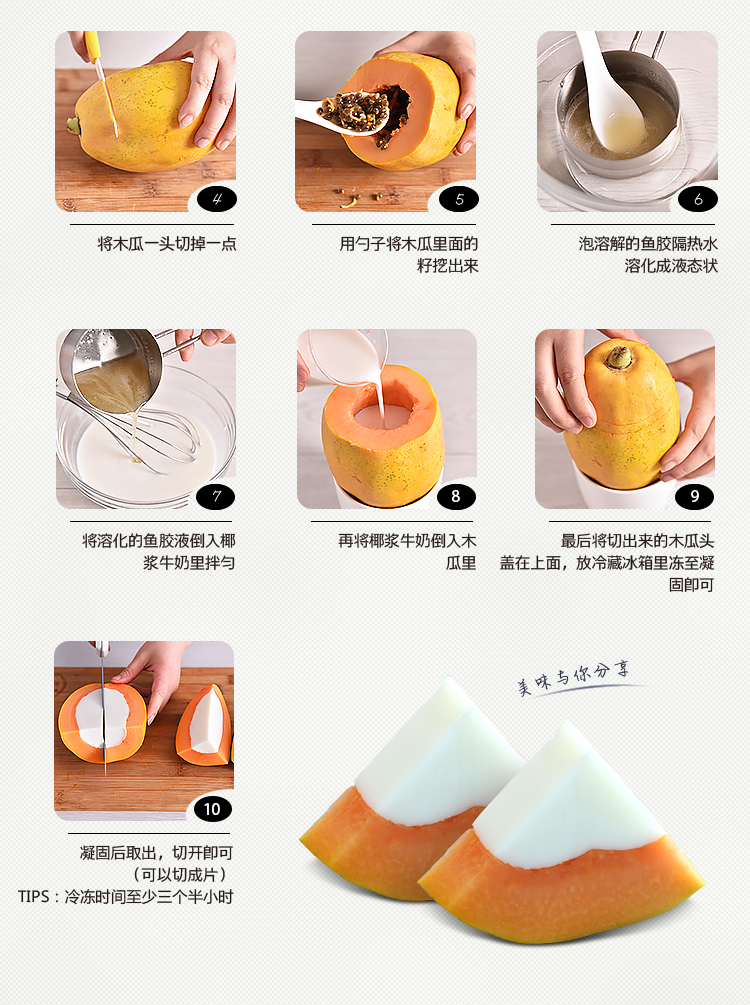 4
将木瓜一头切掉一点

5
用勺子将木瓜里面的籽挖出来

6
泡溶解的鱼胶隔热水溶化成液态状

7
将溶化的鱼胶液倒入椰浆牛奶里拌匀

8
再将椰浆牛奶倒入木瓜里

9
最后将切出来的木瓜头盖在上面，放冷藏冰箱里冻至凝固即可

10
凝固后取出，切开即可（可以切成片）
TIPS：冷冻时间至少三个半小时

美味与你分享