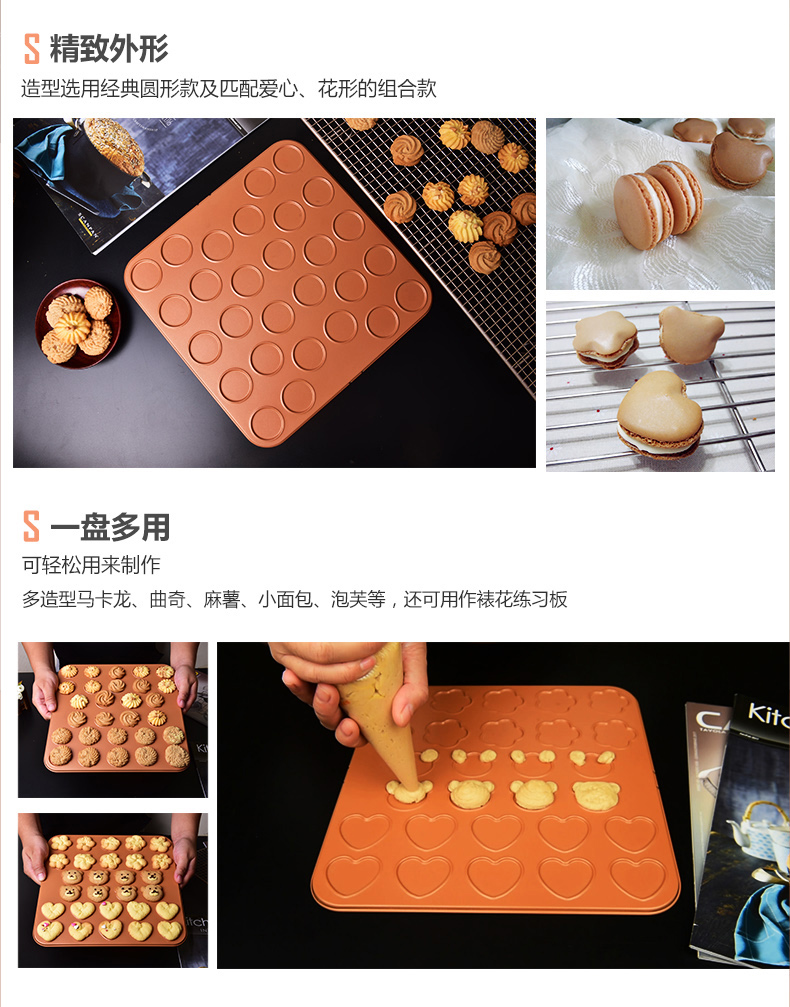 S 精致外形

造型选用经典圆形款及匹配爱心、花形的组合款

S 一盘多用

可轻松用来制作

多造型马卡龙、曲奇、麻薯、小面包、泡芙等，还可用作裱花练习板

Kitc