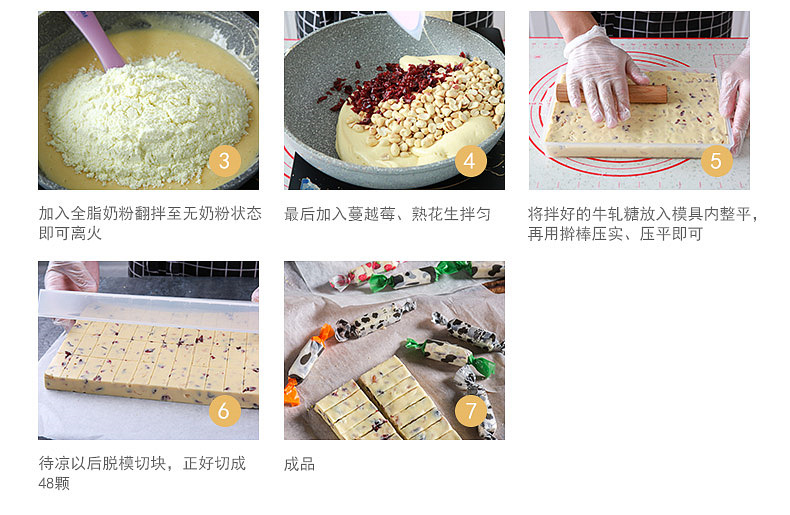 3

加入全脂奶粉翻拌至无奶粉状态即可离火

4

最后加入蔓越莓、熟花生拌匀

5

将拌好的牛轧糖放入模具内整平，再用擀棒压实、压平即可

6

待凉以后脱模切块，正好切成48颗

7

成品