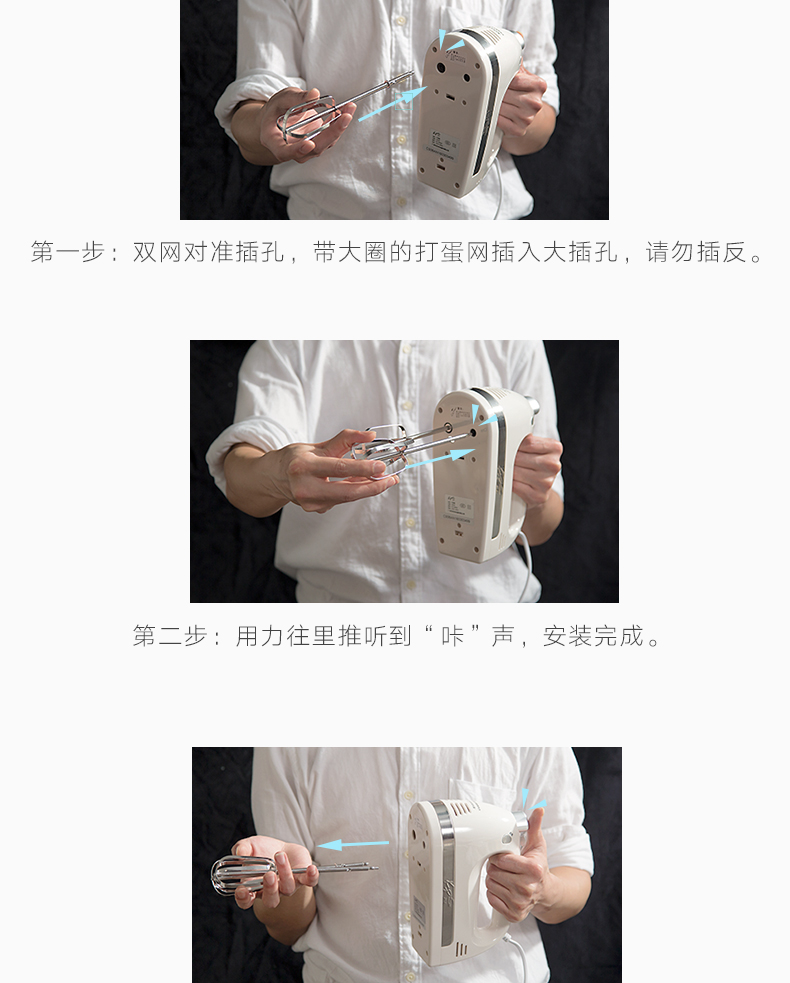 第一步：双网对准插孔，带大圈的打蛋网插入大插孔，请勿插反。

第二步：用力往里推听到“咔”声，安装完成。