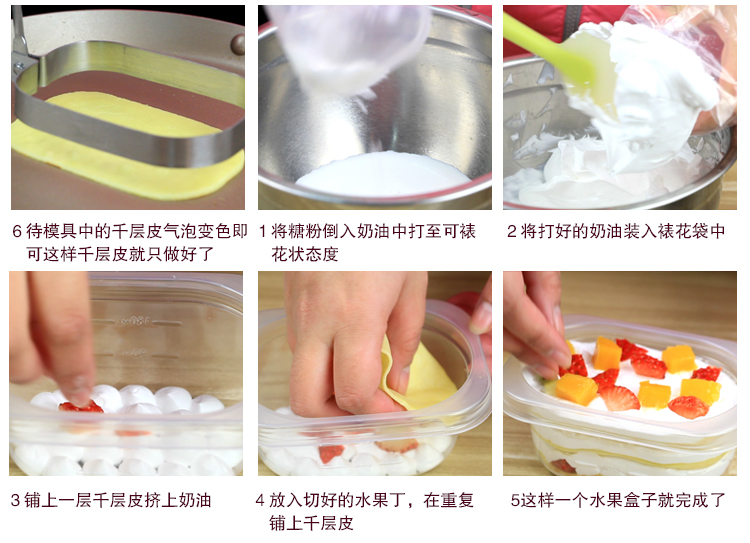 6 待模具中的千层皮气泡变色即可这样千层皮就只做好了

1 将糖粉倒入奶油中打至可裱花状态度

2 将打好的奶油装入裱花袋中

3 铺上一层千层皮挤上奶油

4 放入切好的水果丁，在重复铺上千层皮

5这样一个水果盒子就完成了