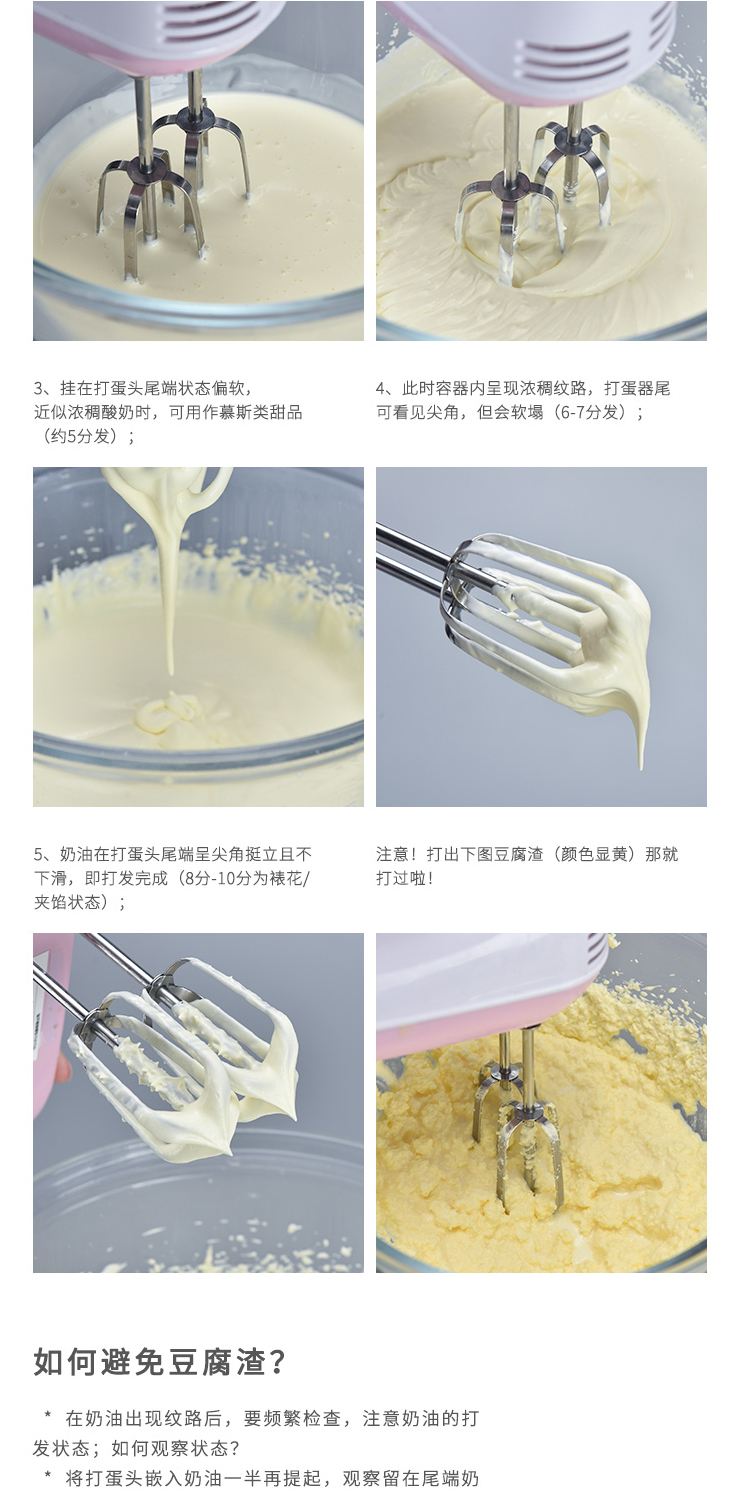 3、挂在打蛋头尾端状态偏软，近似浓稠酸奶时，可用作慕斯类甜品（约5分发）；

4、此时容器内呈现浓稠纹路，打蛋器尾可看见尖角，但会软塌（6-7分发）；

5、奶油在打蛋头尾端呈尖角挺立且不下滑，即打发完成（8分-10分为裱花/夹馅状态）；

注意！打出下图豆腐渣（颜色显黄）那就打过啦！

如何避免豆腐渣？

＊ 在奶油出现纹路后，要频繁检查，注意奶油的打发状态；如何观察状态？

＊ 将打蛋头嵌入奶油一半再提起，观察留在尾端奶