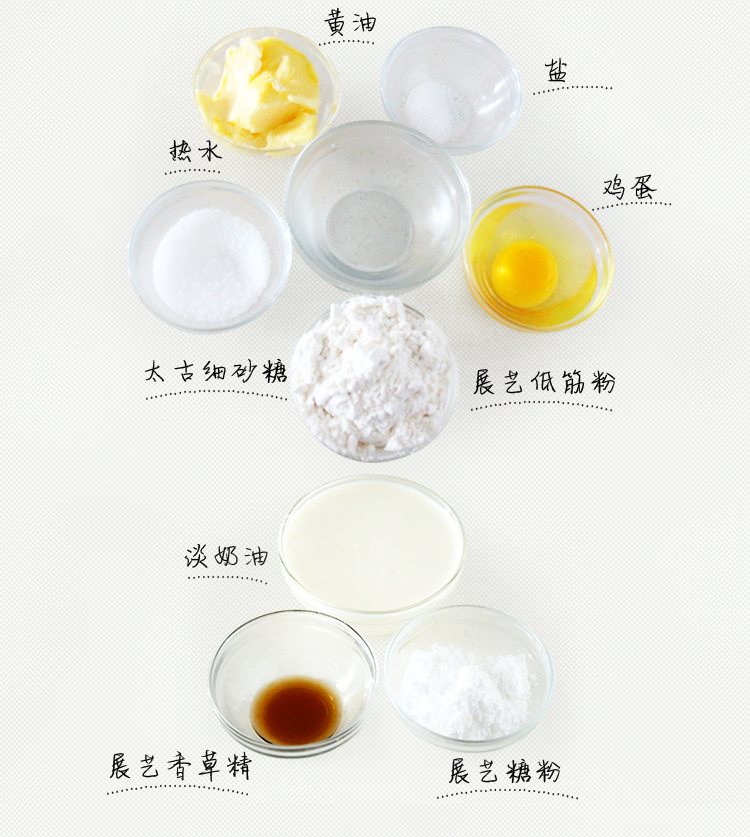 黄油

盐

热水

鸡蛋

太古细砂糖

展艺低筋粉

淡奶油

展艺香草精

展艺糖粉