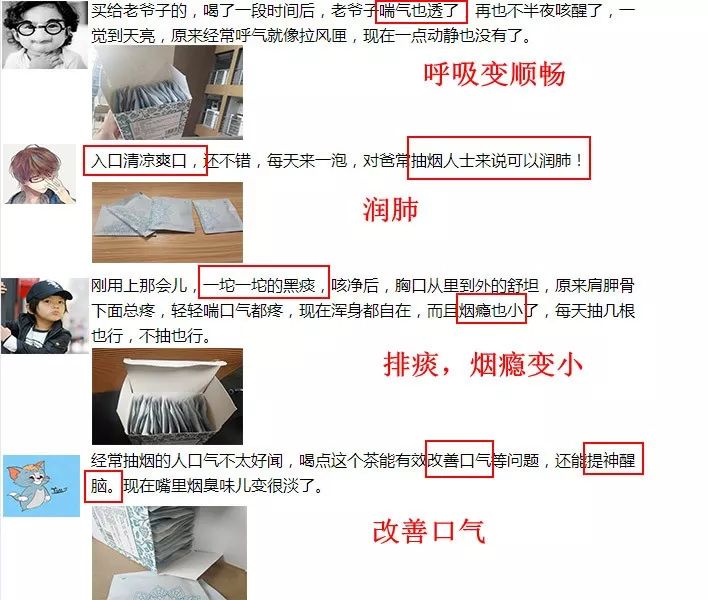 买给老爷子的，喝了一段时间后，老爷子喘气也透了，再也不半夜咳醒了，一觉到天亮，原来经常呼气就像拉风匣，现在一点动静也没有了。

呼吸变顺畅

入口清凉爽口，还不错，每天来一泡，对爸常抽烟人士来说可以润肺！

润肺

刚用上那会儿，一坨一坨的黑痰，咳净后，胸口从里到外的舒坦，原来肩胛骨下面总疼，轻轻喘口气都疼，现在浑身都自在，而且烟瘾也小了，每天抽几根也行，不抽也行。

排痰，烟瘾变小

经常抽烟的人口气不太好闻，喝点这个茶能有效改善口气等问题，还能提神醒脑。现在嘴里烟臭味儿变很淡了。

改善口气