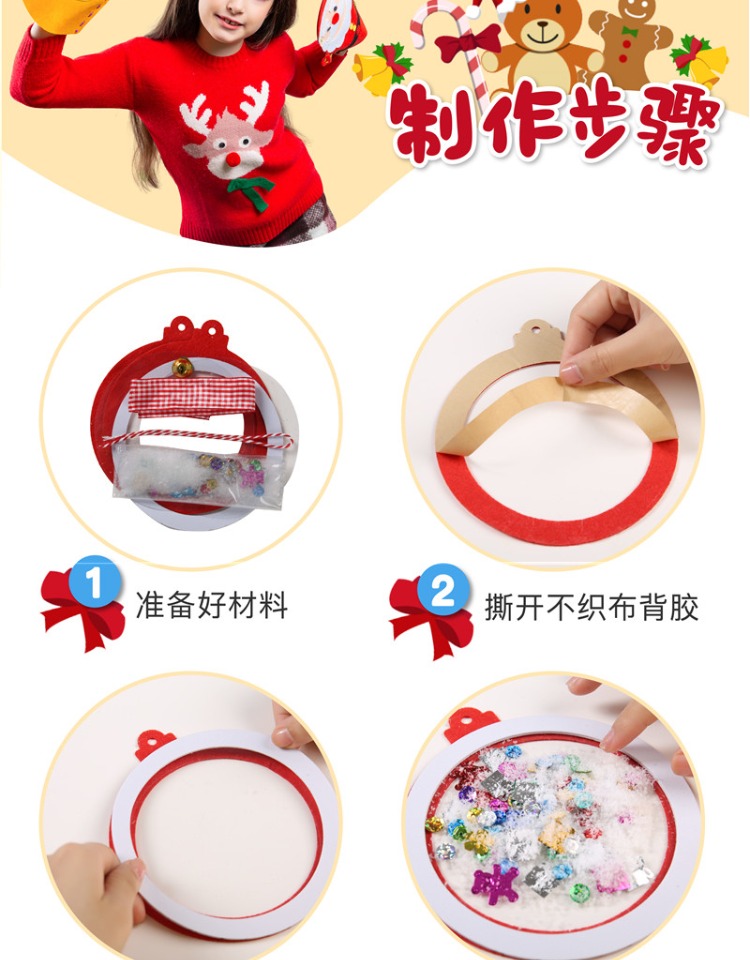 制作步骤

1 准备好材料

2 撕开不织布背胶